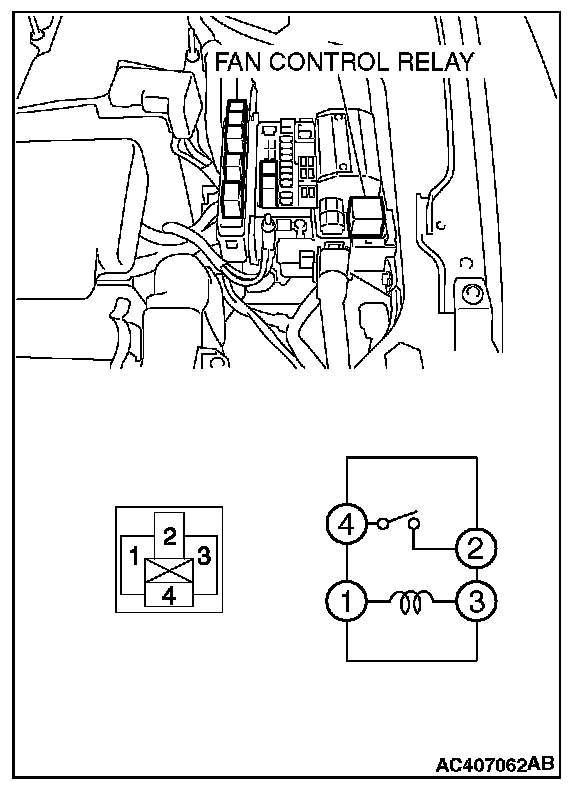 FAN CONTROL RELAY

2
1
3
4

4
2
1
3

AC407062AB