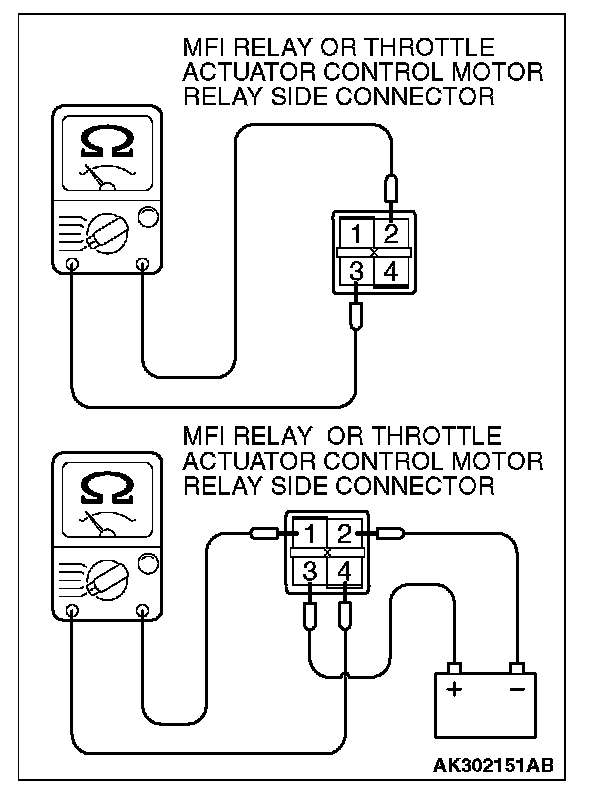 MFI RELAY OR THROTTLE ACTUATOR CONTROL MOTOR RELAY SIDE CONNECTOR

Ω

1 2
3 4

MFI RELAY OR THROTTLE ACTUATOR CONTROL MOTOR RELAY SIDE CONNECTOR

Ω

1 2
3 4

+ −

AK302151AB