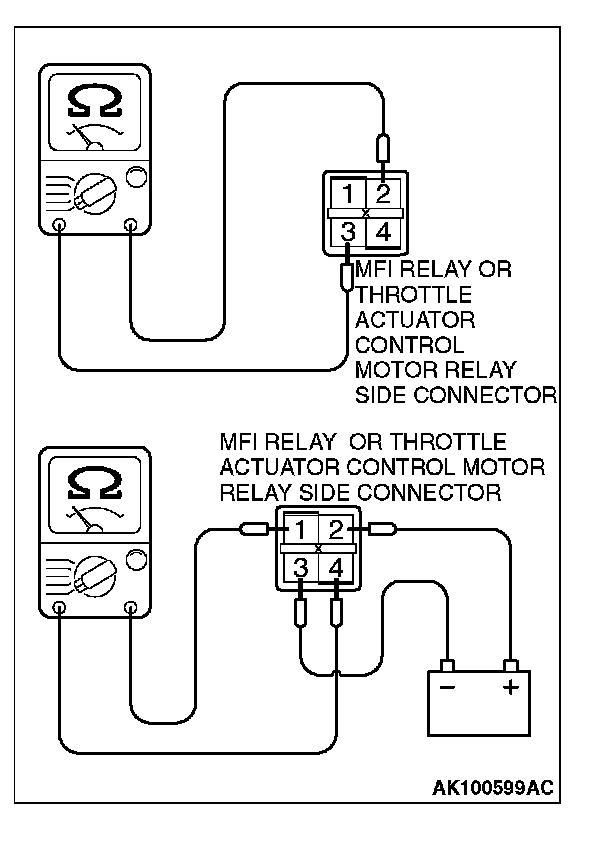 Ω

1 2
3 4

MFI RELAY OR THROTTLE ACTUATOR CONTROL MOTOR RELAY SIDE CONNECTOR

MFI RELAY OR THROTTLE ACTUATOR CONTROL MOTOR RELAY SIDE CONNECTOR

Ω

1 2
3 4

−
+

AK100599AC