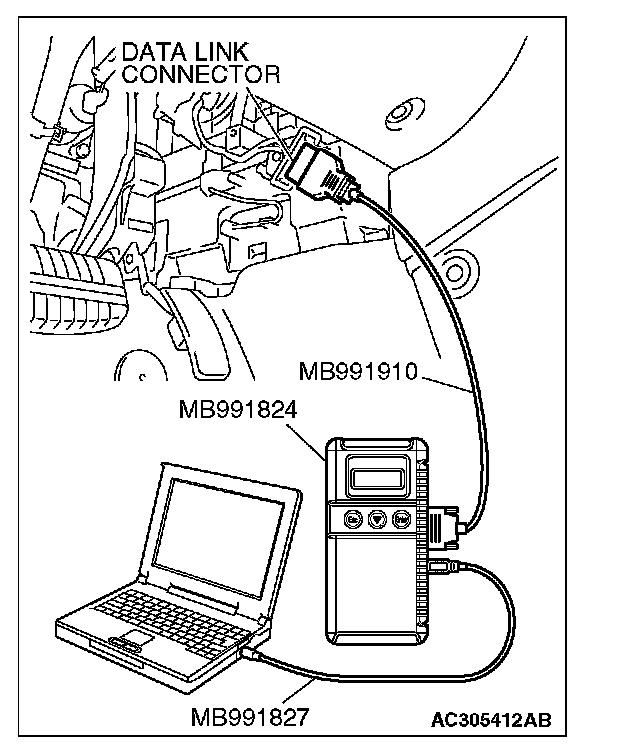 DATA LINK CONNECTOR

MB991910

MB991824

Esc

Enter

MB991827

AC305412AB