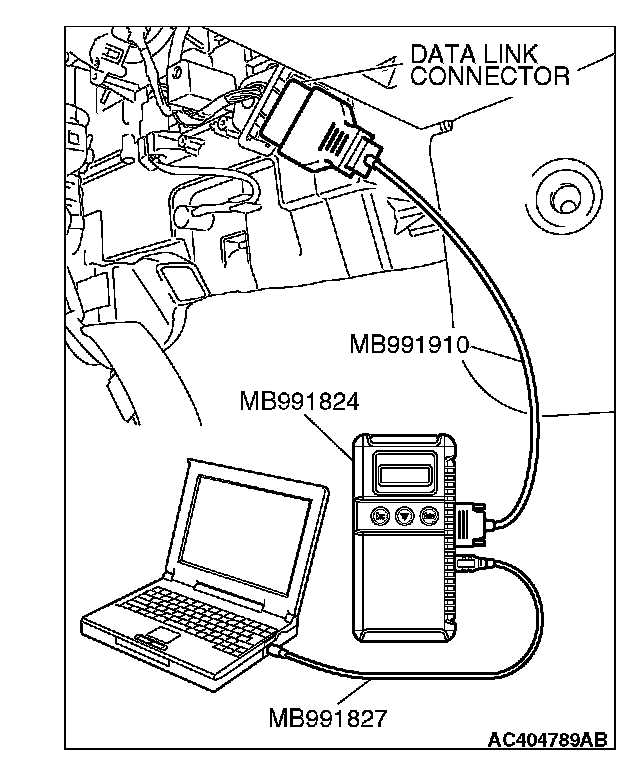 DATA LINK CONNECTOR

MB991910

MB991824

MB991827

AC404789AB