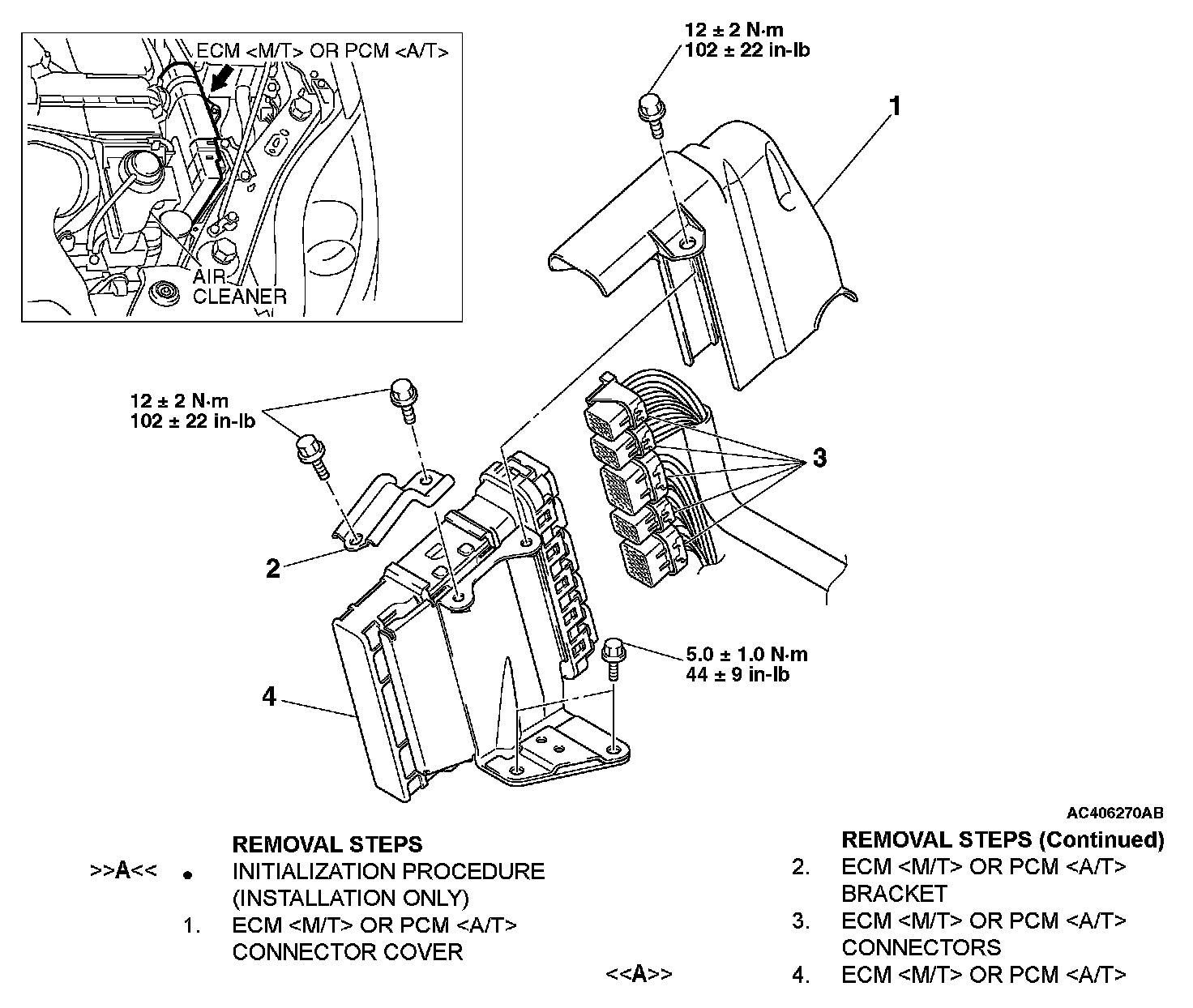 ECM <M/T> OR PCM <A/T>

AIR CLEANER

12 ± 2 N·m
102 ± 22 in-lb

1

12 ± 2 N·m
102 ± 22 in-lb

3

2

5.0 ± 1.0 N·m
44 ± 9 in-lb

4

AC406270AB

REMOVAL STEPS
>>A<< • INITIALIZATION PROCEDURE (INSTALLATION ONLY)
1. ECM <M/T> OR PCM <A/T> CONNECTOR COVER

REMOVAL STEPS (Continued)
2. ECM <M/T> OR PCM <A/T> BRACKET
3. ECM <M/T> OR PCM <A/T> CONNECTORS
<<A>> 4. ECM <M/T> OR PCM <A/T>