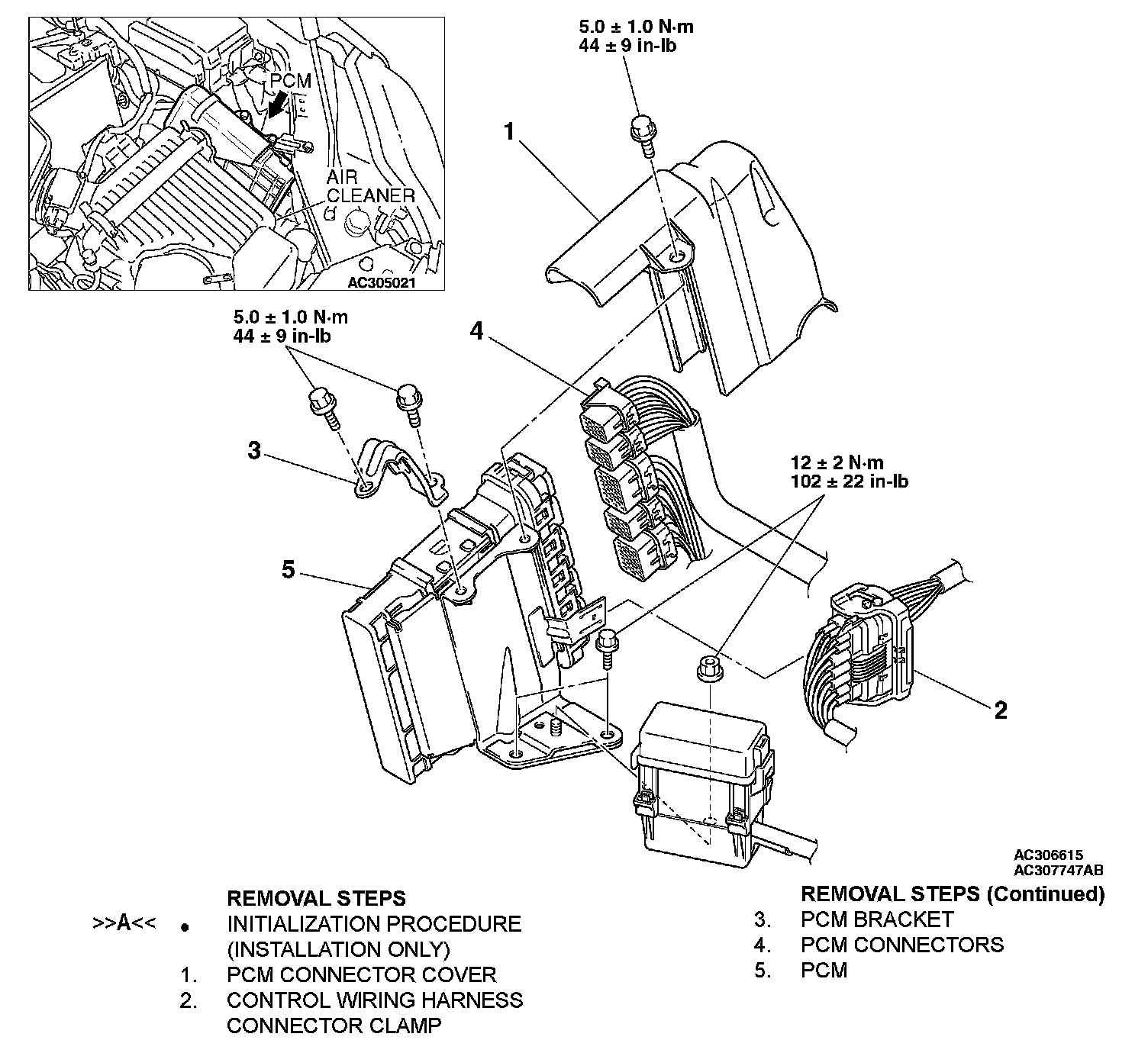 PCM

AIR CLEANER

AC305021

5.0 ± 1.0 N·m
44 ± 9 in-lb

1

5.0 ± 1.0 N·m
44 ± 9 in-lb

4

3

12 ± 2 N·m
102 ± 22 in-lb

5

2

AC306615
AC307747AB

REMOVAL STEPS
>>A<< • INITIALIZATION PROCEDURE (INSTALLATION ONLY)
1. PCM CONNECTOR COVER
2. CONTROL WIRING HARNESS CONNECTOR CLAMP

REMOVAL STEPS (Continued)
3. PCM BRACKET
4. PCM CONNECTORS
5. PCM