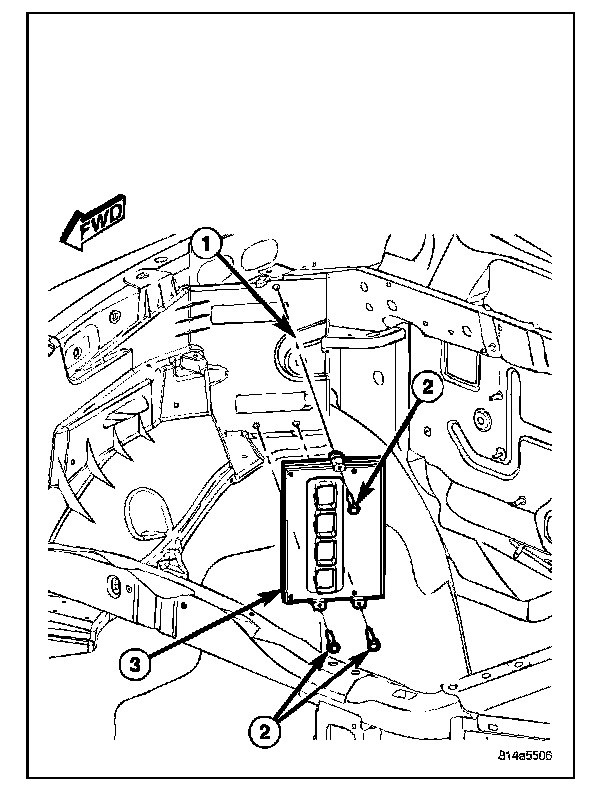 FWD
1
2
3
2
814a5506