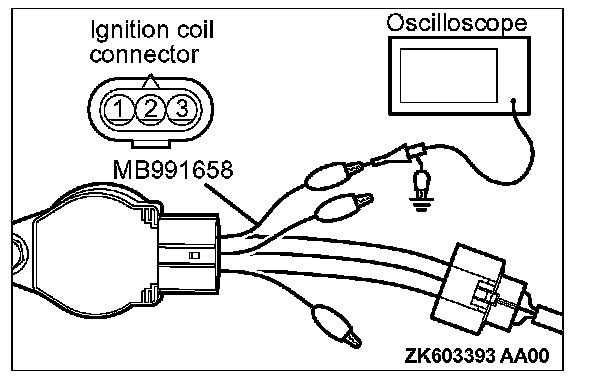 Ignition coil connector

1 2 3

Oscilloscope

MB991658

ZK603393 AA00