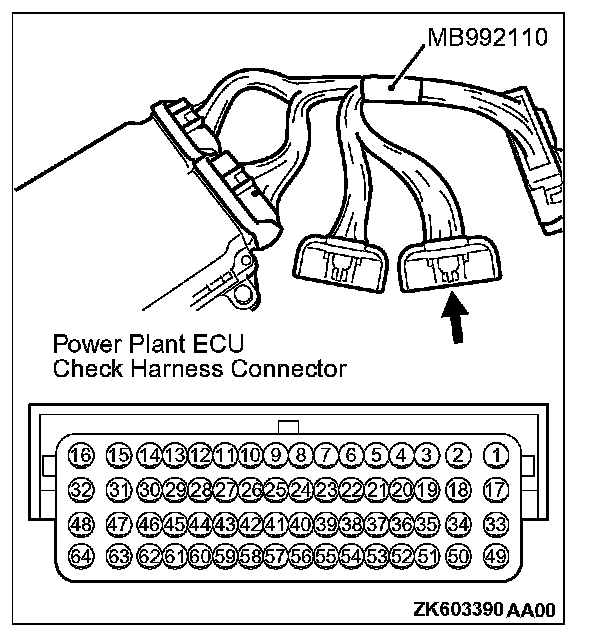 MB992110

Power Plant ECU
Check Harness Connector

16 15 14 13 12 11 10 9 8 7 6 5 4 3 2 1
32 31 30 29 28 27 26 25 24 23 22 21 20 19 18 17
48 47 46 45 44 43 42 41 40 39 38 37 36 35 34 33
64 63 62 61 60 59 58 57 56 55 54 53 52 51 50 49

ZK603390 AA00