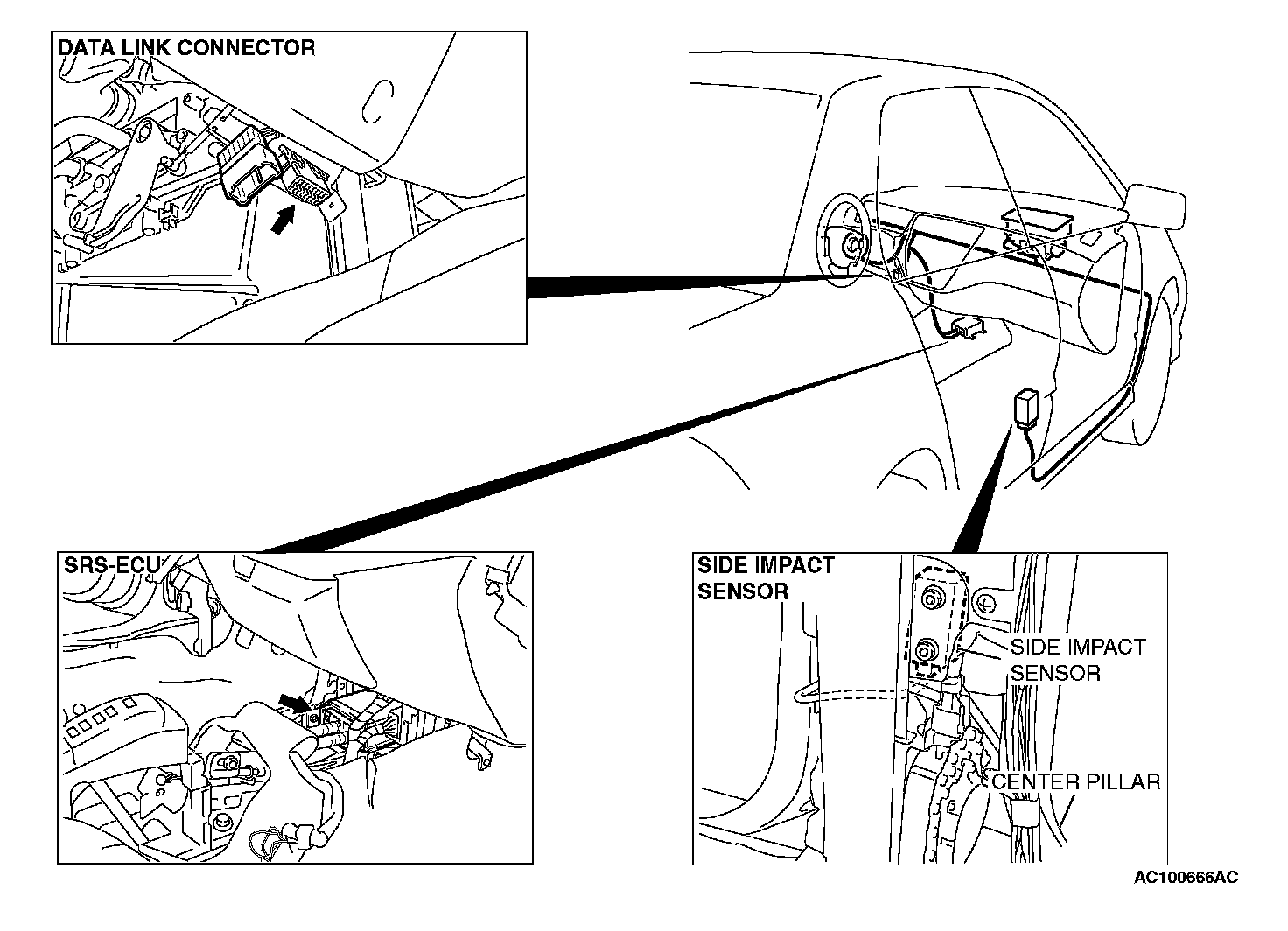 DATA LINK CONNECTOR

SRS-ECU

SIDE IMPACT SENSOR

SIDE IMPACT SENSOR

CENTER PILLAR

AC100666AC