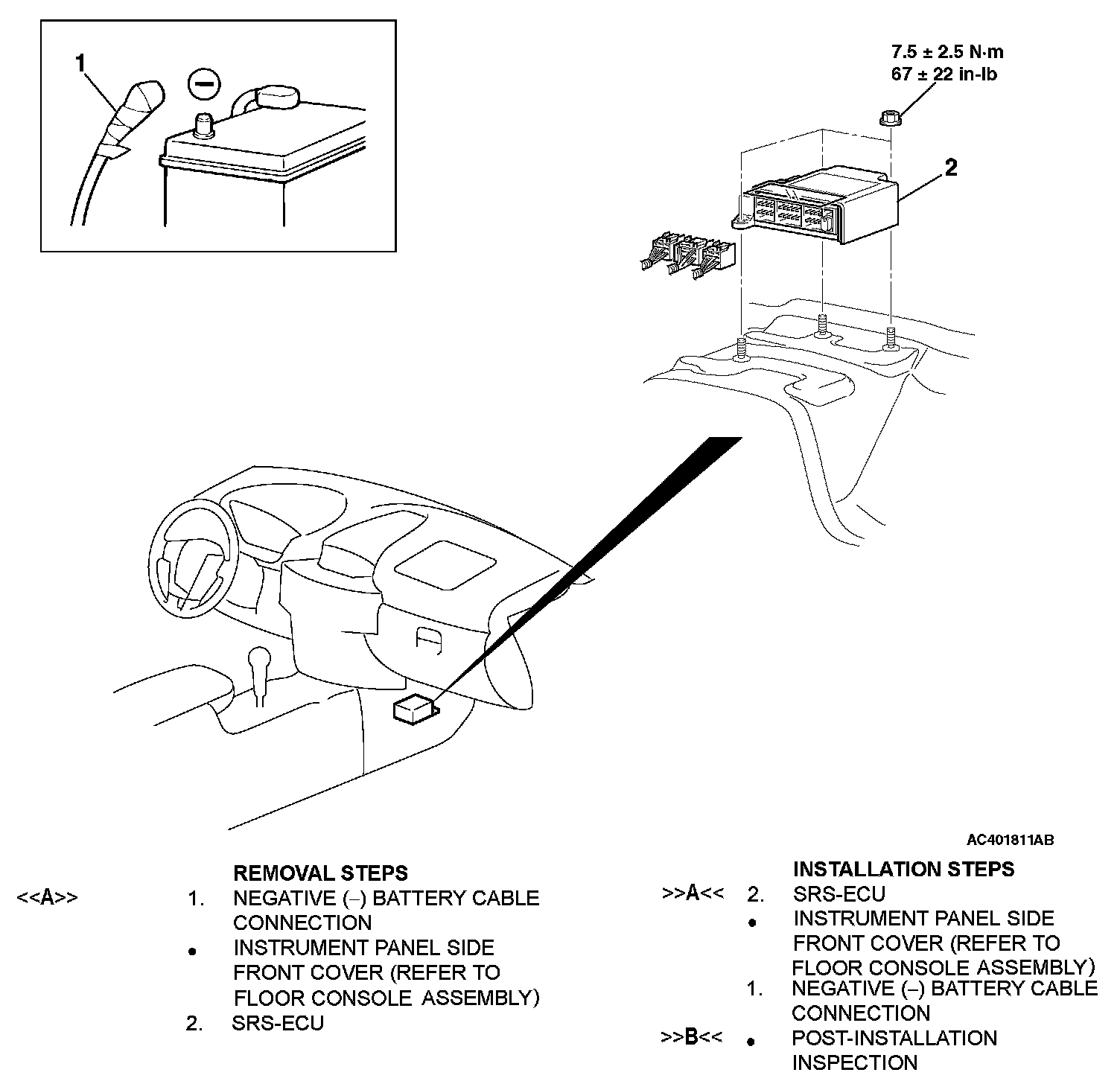 1

7.5 ± 2.5 N·m
67 ± 22 in-lb

2

AC401811AB

REMOVAL STEPS
<<A>> 1. NEGATIVE (–) BATTERY CABLE CONNECTION
• INSTRUMENT PANEL SIDE FRONT COVER (REFER TO FLOOR CONSOLE ASSEMBLY)
2. SRS-ECU

INSTALLATION STEPS
>>A<< 2. SRS-ECU
• INSTRUMENT PANEL SIDE FRONT COVER (REFER TO FLOOR CONSOLE ASSEMBLY)
1. NEGATIVE (–) BATTERY CABLE CONNECTION
>>B<< • POST-INSTALLATION INSPECTION