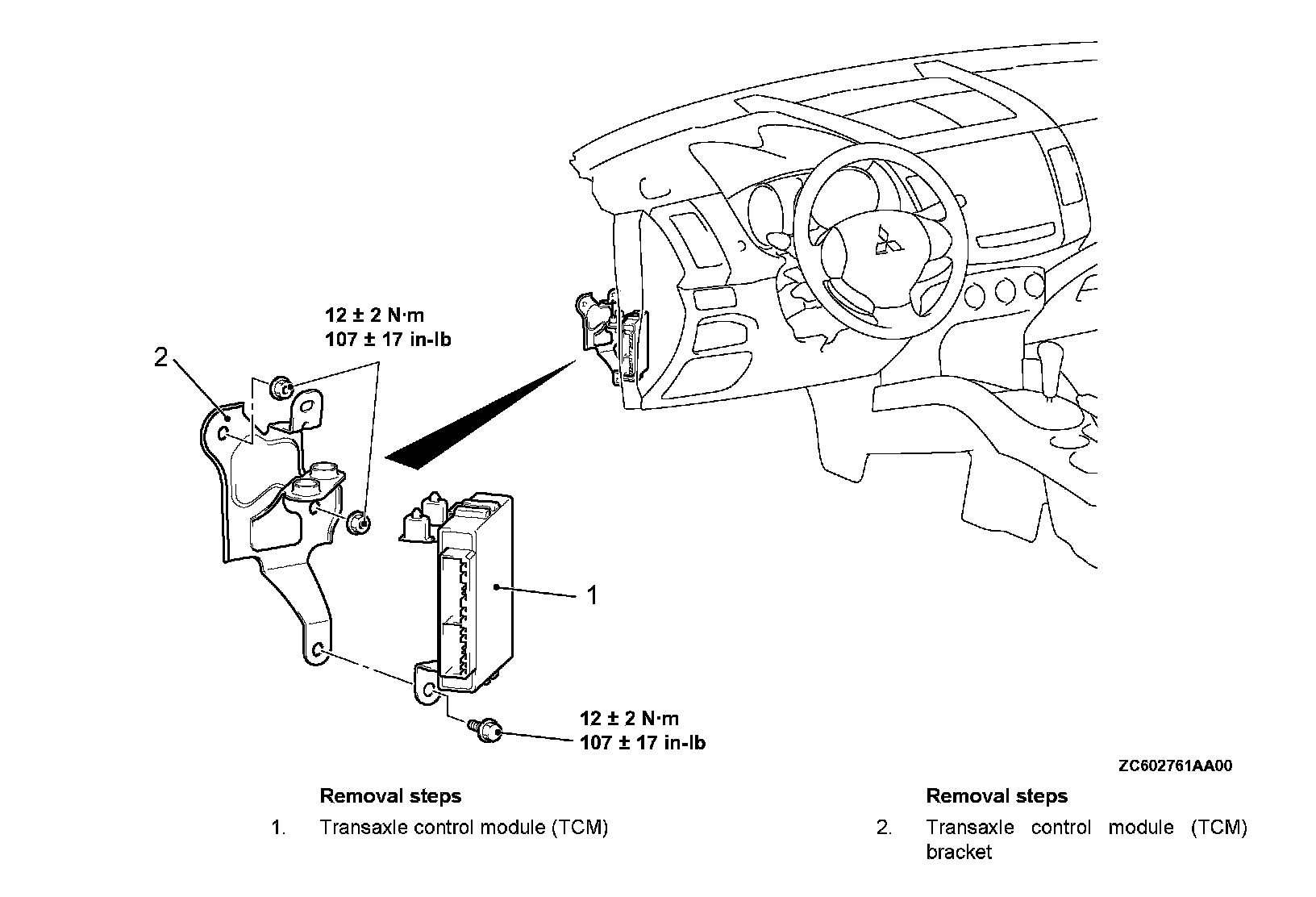 12 ± 2 N·m
107 ± 17 in-lb

2

1

12 ± 2 N·m
107 ± 17 in-lb

ZC602761AA00

Removal steps

1. Transaxle control module (TCM)

Removal steps

2. Transaxle control module (TCM) bracket