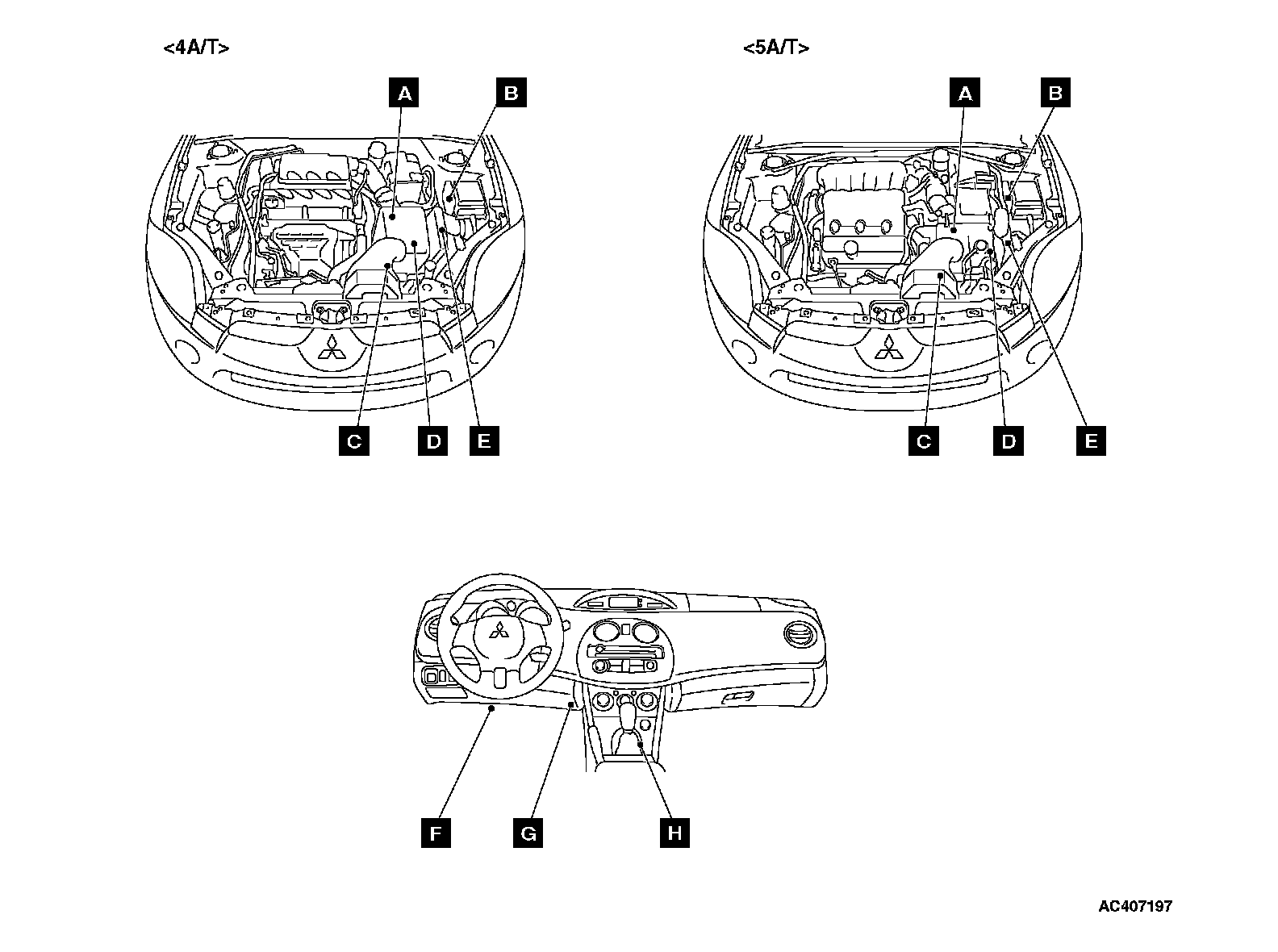 <4A/T>

A B

C D E

<5A/T>

A B

C D E

F G H

AC407197