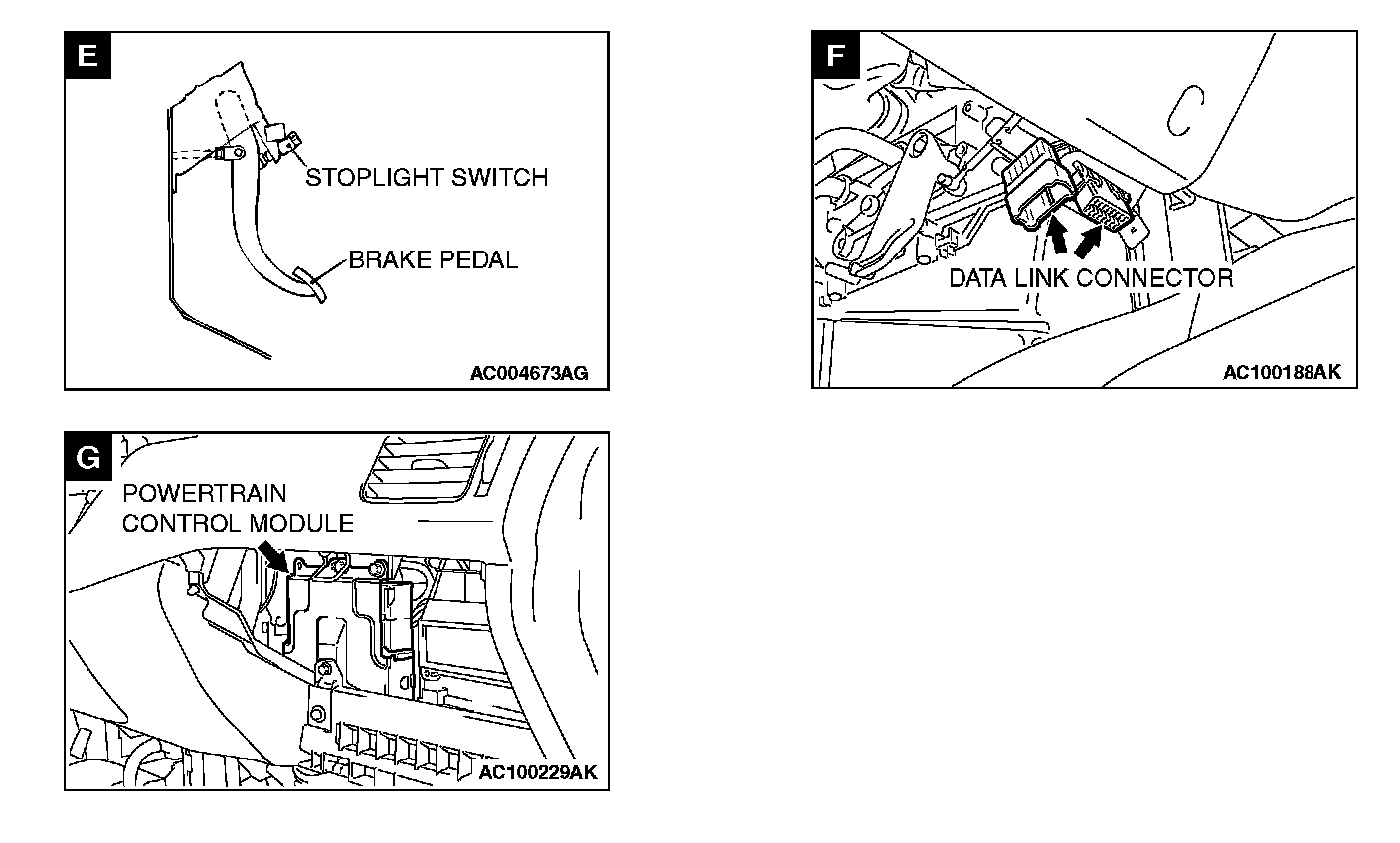 E

STOPLIGHT SWITCH

BRAKE PEDAL

AC004673AG

F

DATA LINK CONNECTOR

AC100188AK

G

POWERTRAIN CONTROL MODULE

AC100229AK