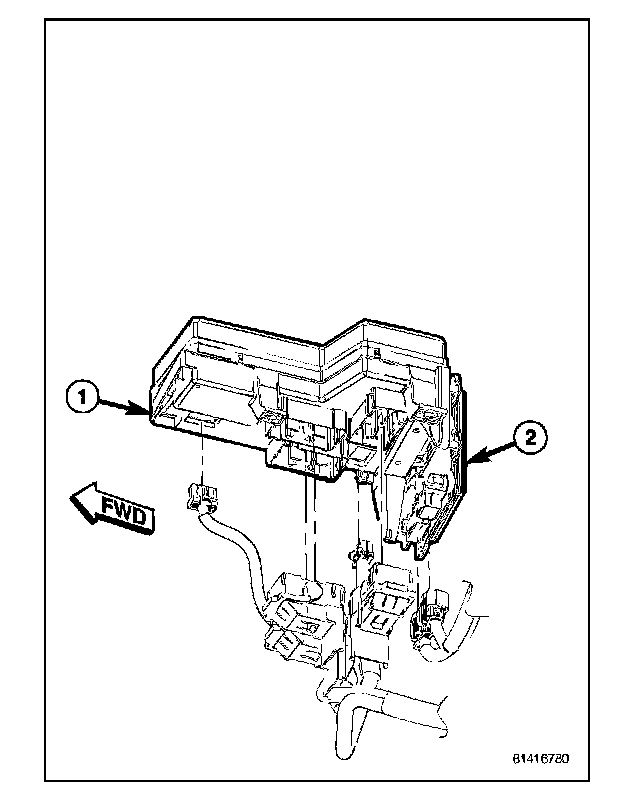 1
2
FWD
81416780