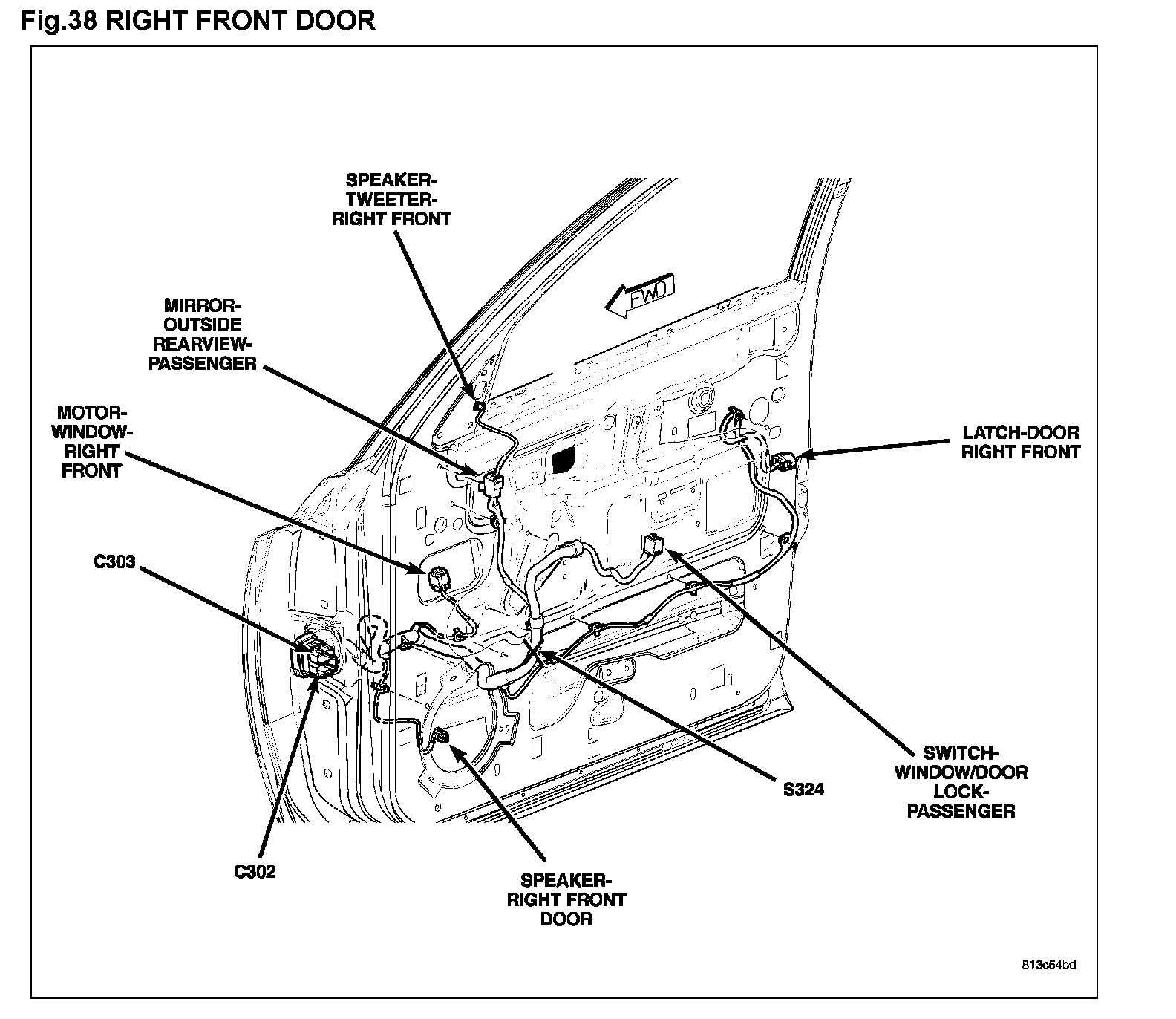 Fig.38 RIGHT FRONT DOOR

SPEAKER-TWEETER-RIGHT FRONT

FWD

MIRROR-OUTSIDE REARVIEW-PASSENGER

MOTOR-WINDOW-RIGHT FRONT

LATCH-DOOR RIGHT FRONT

C303

SWITCH-WINDOW/DOOR LOCK-PASSENGER

S324

C302

SPEAKER-RIGHT FRONT DOOR

813c54bd