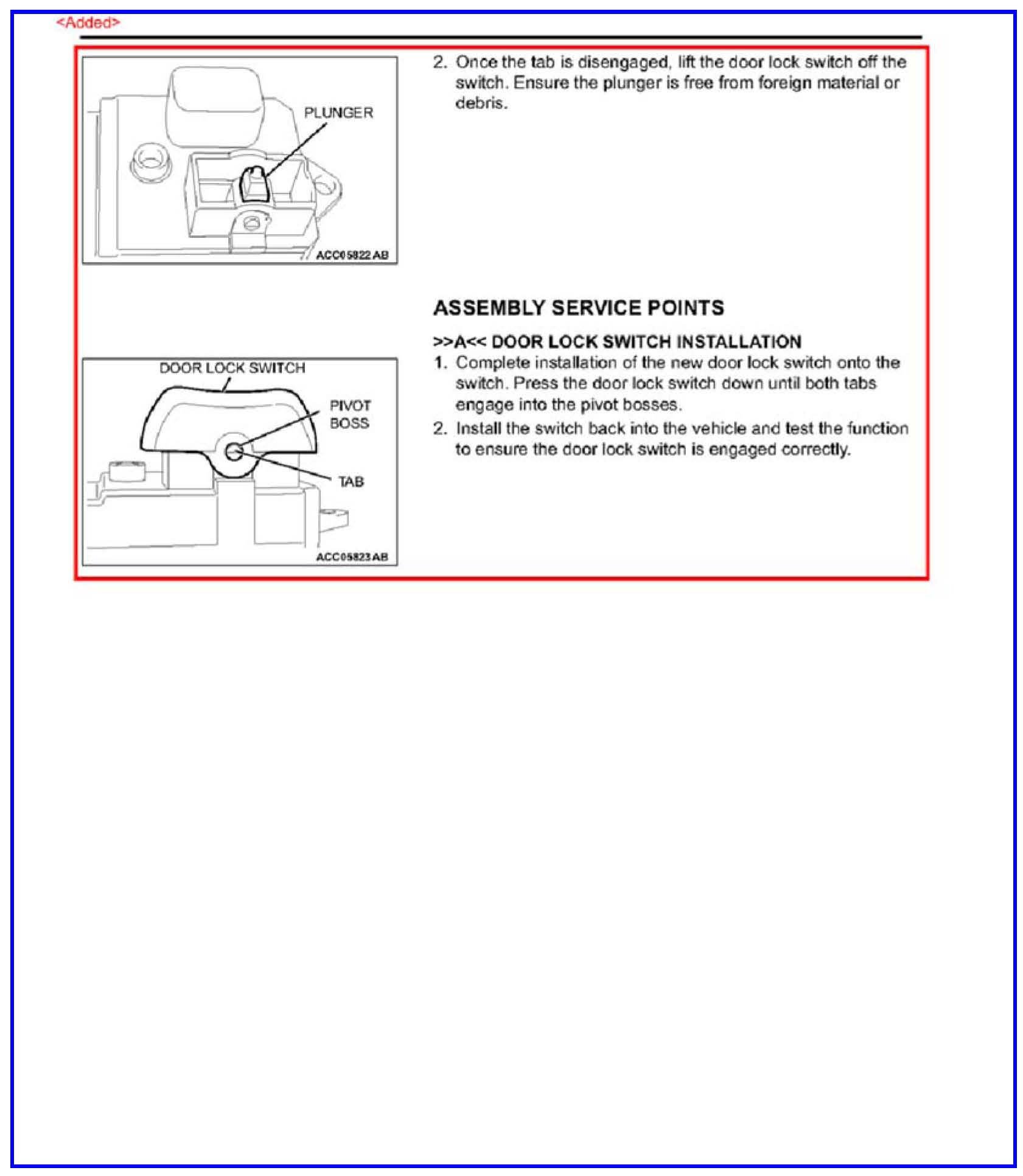 <Added>

PLUNGER

ACC05822 AB

2. Once the tab is disengaged, lift the door lock switch off the switch. Ensure the plunger is free from foreign material or debris.

ASSEMBLY SERVICE POINTS

>>A<< DOOR LOCK SWITCH INSTALLATION

DOOR LOCK SWITCH

PIVOT BOSS

TAB

ACC05823 AB

1. Complete installation of the new door lock switch onto the switch. Press the door lock switch down until both tabs engage into the pivot bosses.

2. Install the switch back into the vehicle and test the function to ensure the door lock switch is engaged correctly.