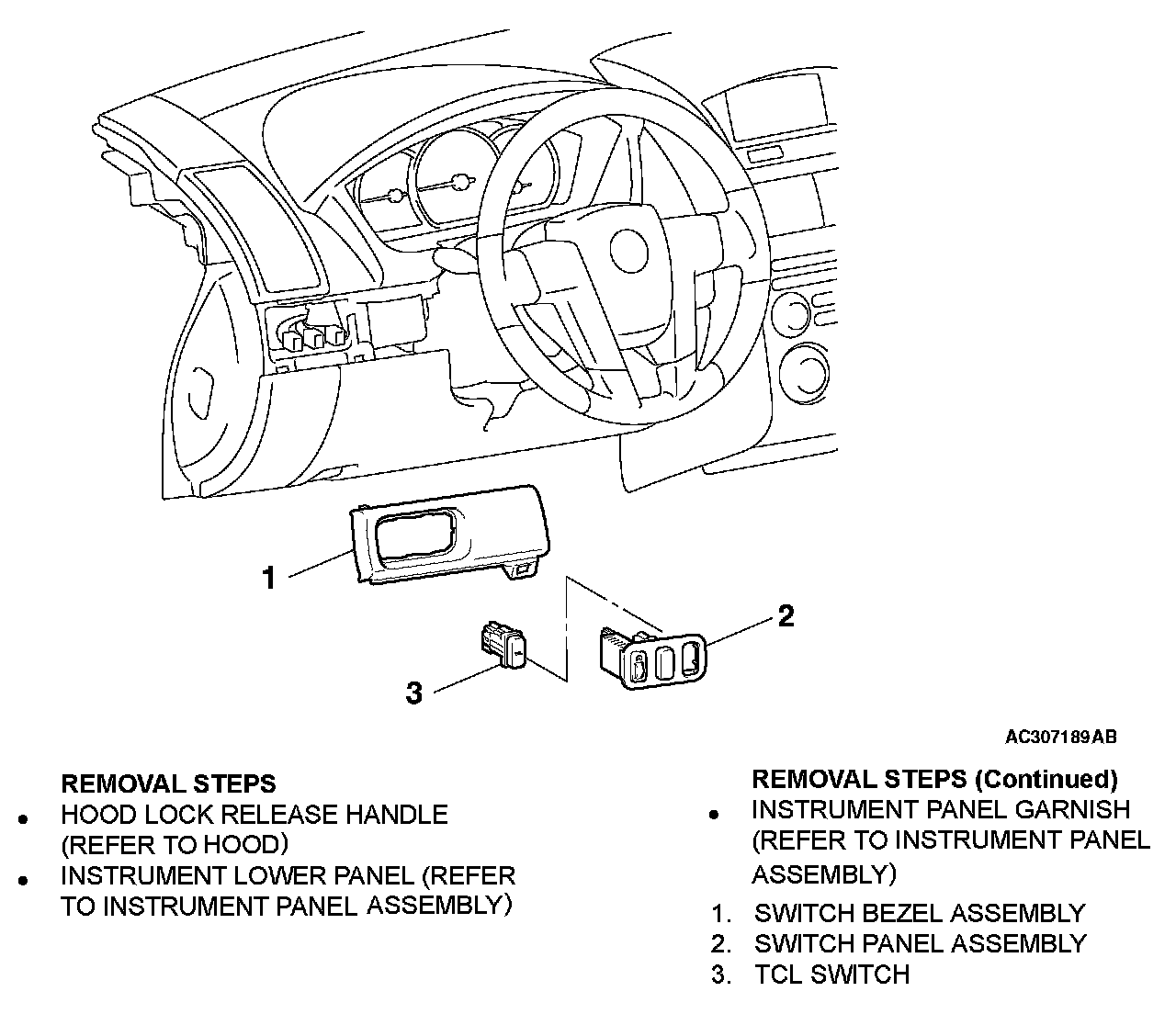 1

2

3

AC307189AB

REMOVAL STEPS
• HOOD LOCK RELEASE HANDLE (REFER TO HOOD)
• INSTRUMENT LOWER PANEL (REFER TO INSTRUMENT PANEL ASSEMBLY)

REMOVAL STEPS (Continued)
• INSTRUMENT PANEL GARNISH (REFER TO INSTRUMENT PANEL ASSEMBLY)
1. SWITCH BEZEL ASSEMBLY
2. SWITCH PANEL ASSEMBLY
3. TCL SWITCH