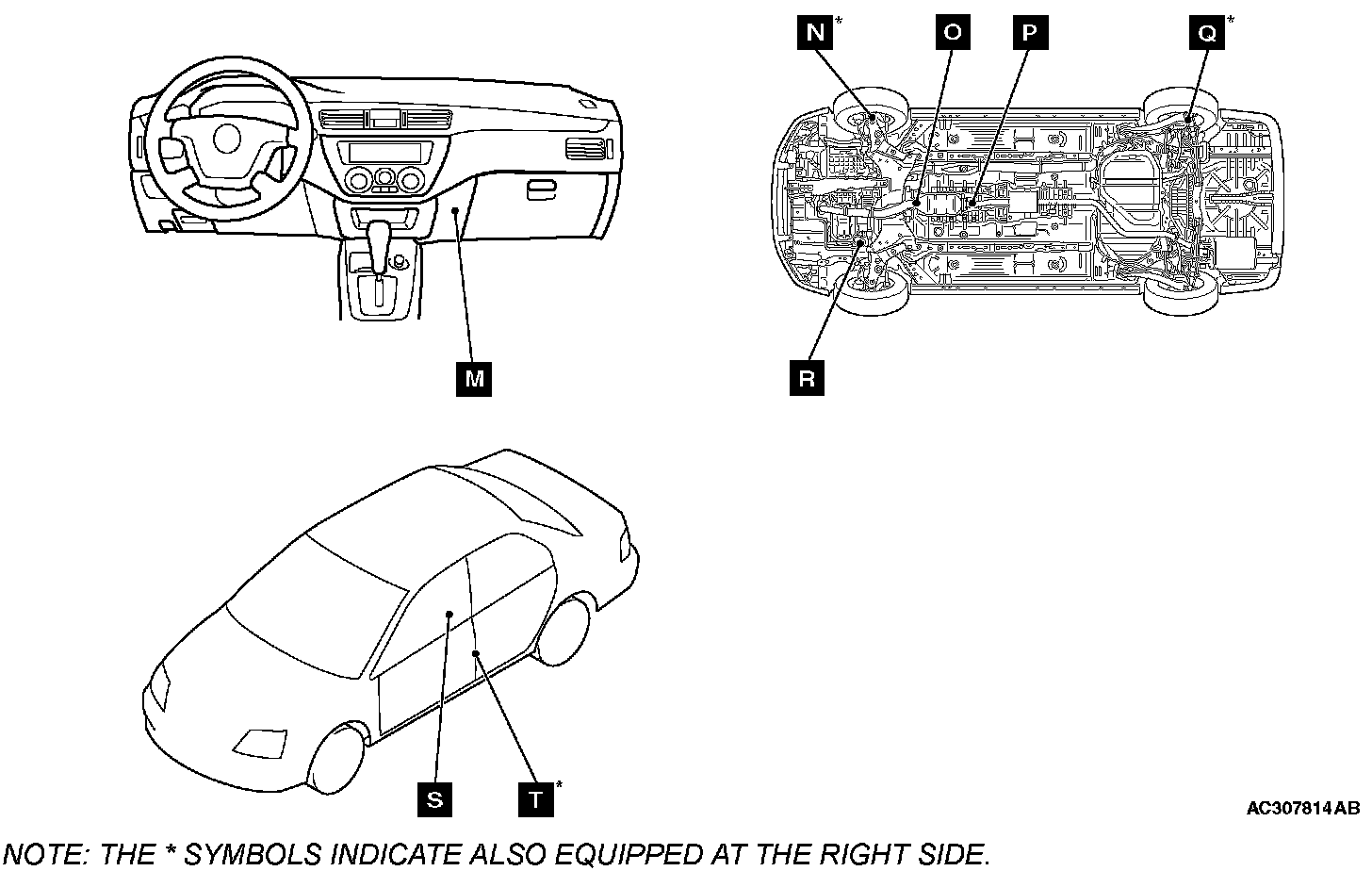 N*
O
P
Q*
M
R
S
T*
AC307814AB
NOTE: THE * SYMBOLS INDICATE ALSO EQUIPPED AT THE RIGHT SIDE.