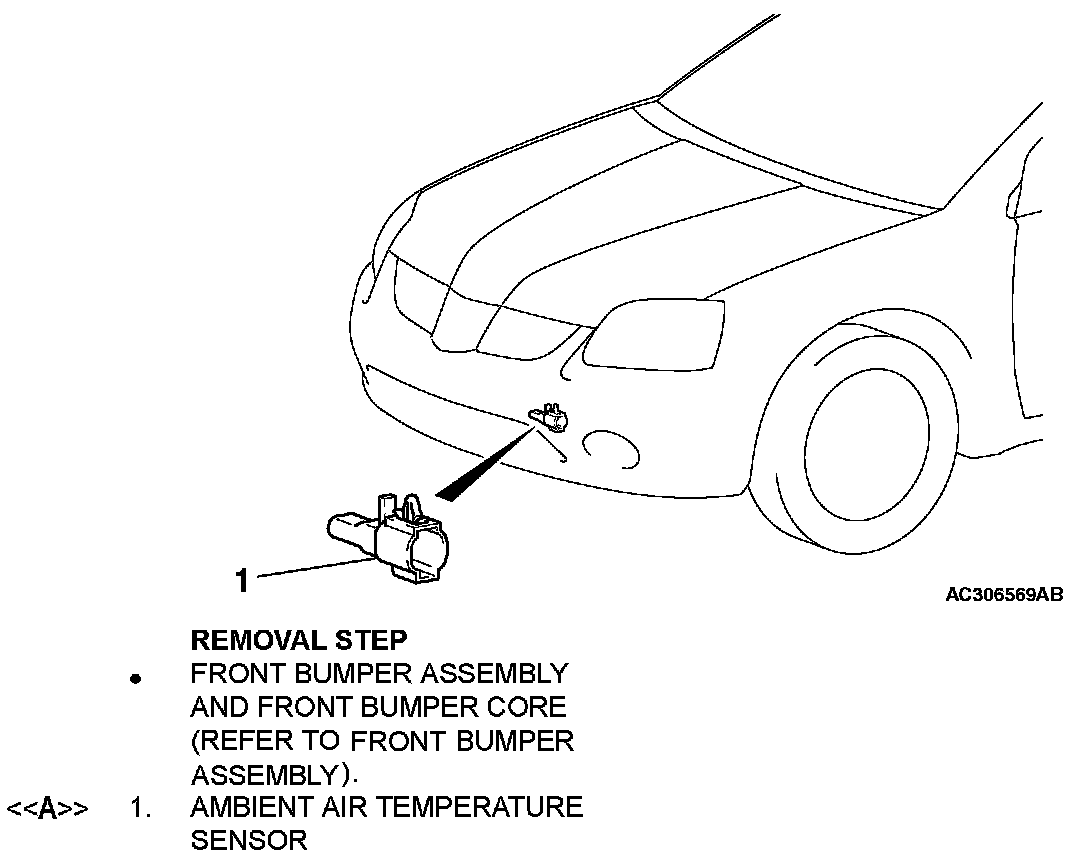 1

AC306569AB

REMOVAL STEP

• FRONT BUMPER ASSEMBLY AND FRONT BUMPER CORE (REFER TO FRONT BUMPER ASSEMBLY).

<<A>> 1. AMBIENT AIR TEMPERATURE SENSOR