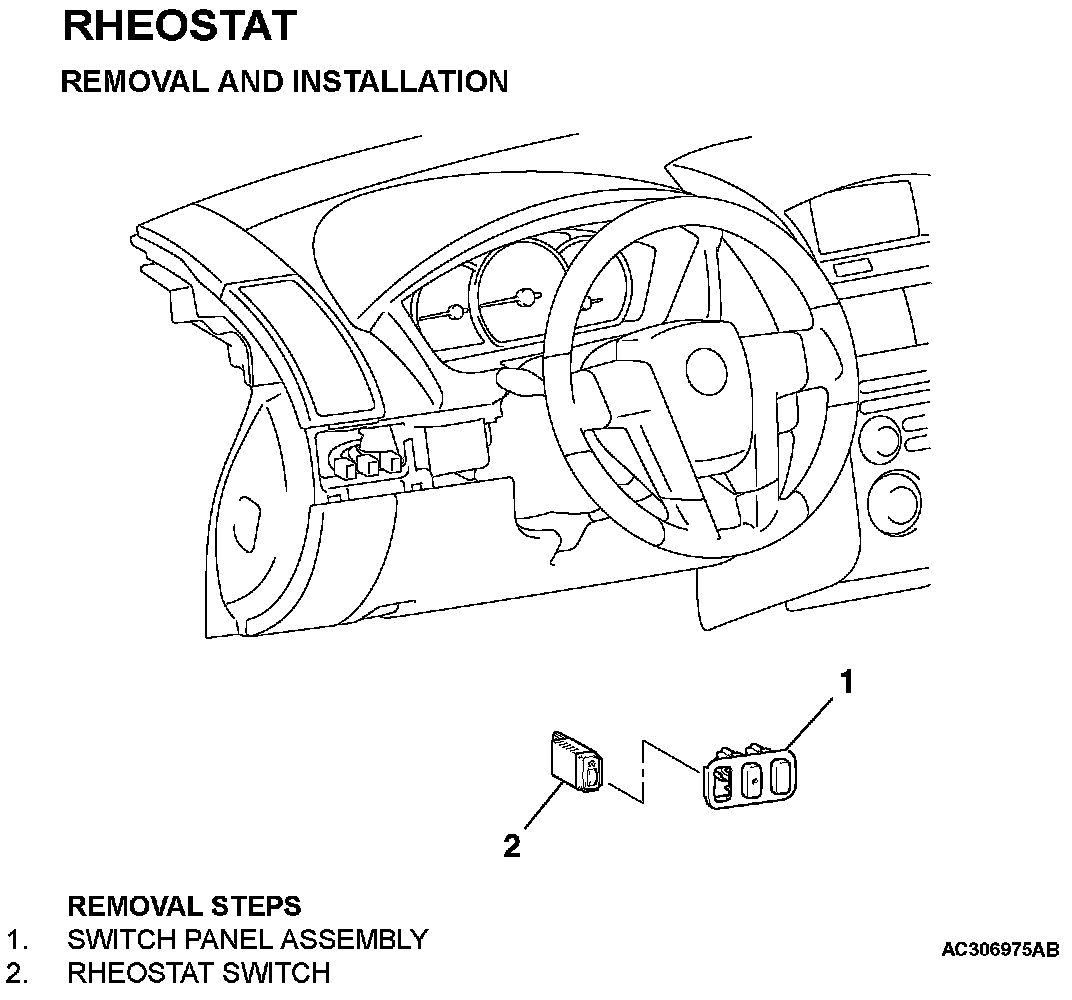 RHEOSTAT

REMOVAL AND INSTALLATION

1

2

REMOVAL STEPS
1. SWITCH PANEL ASSEMBLY
2. RHEOSTAT SWITCH

AC306975AB