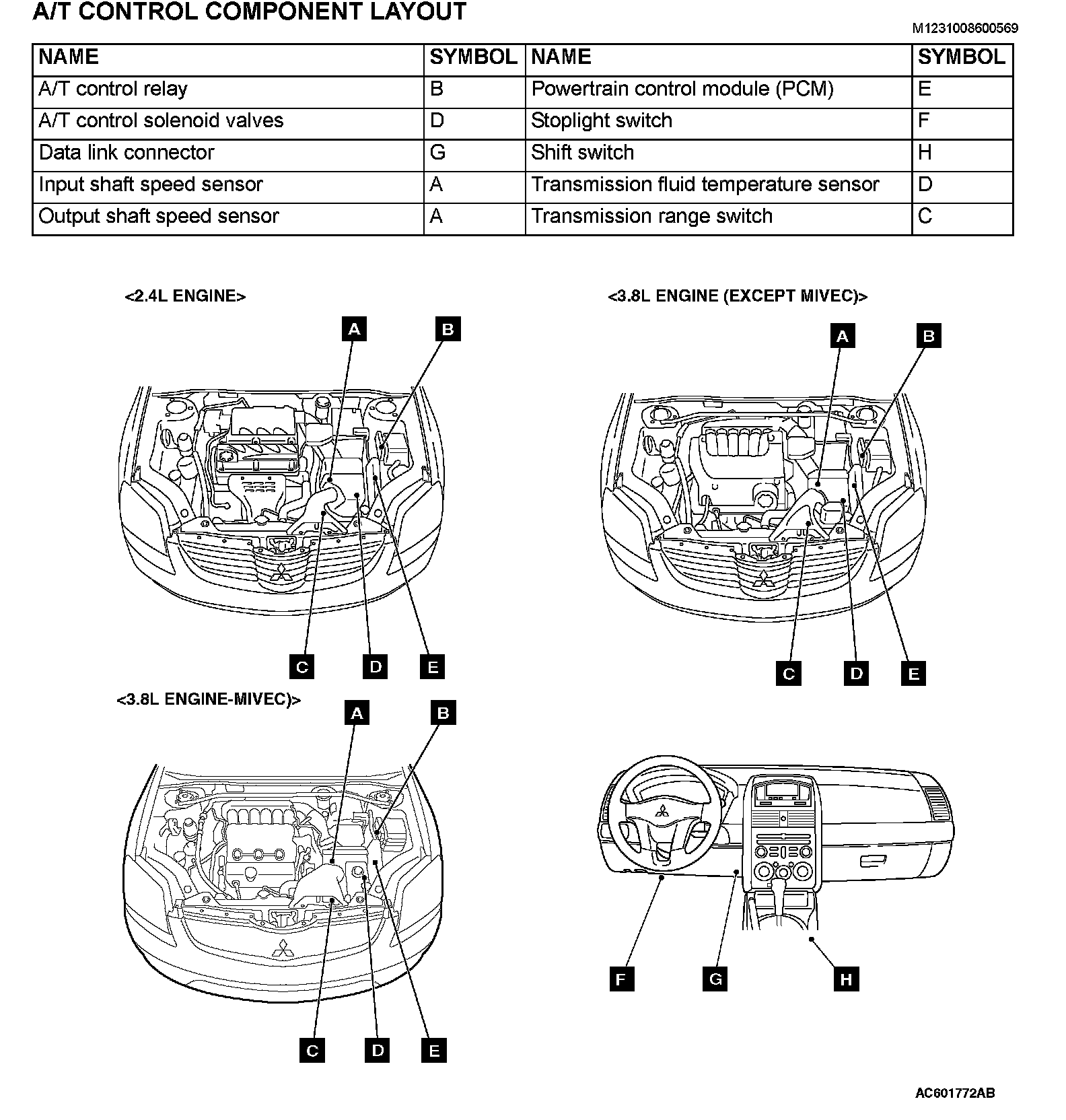 A/T CONTROL COMPONENT LAYOUT

M1231008600569

| NAME | SYMBOL | NAME | SYMBOL |
|---|---|---|---|
| A/T control relay | B | Powertrain control module (PCM) | E |
| A/T control solenoid valves | D | Stoplight switch | F |
| Data link connector | G | Shift switch | H |
| Input shaft speed sensor | A | Transmission fluid temperature sensor | D |
| Output shaft speed sensor | A | Transmission range switch | C |

<2.4L ENGINE>

A B C D E

<3.8L ENGINE (EXCEPT MIVEC)>

A B C D E

<3.8L ENGINE-MIVEC)>

A B C D E

F G H

AC601772AB