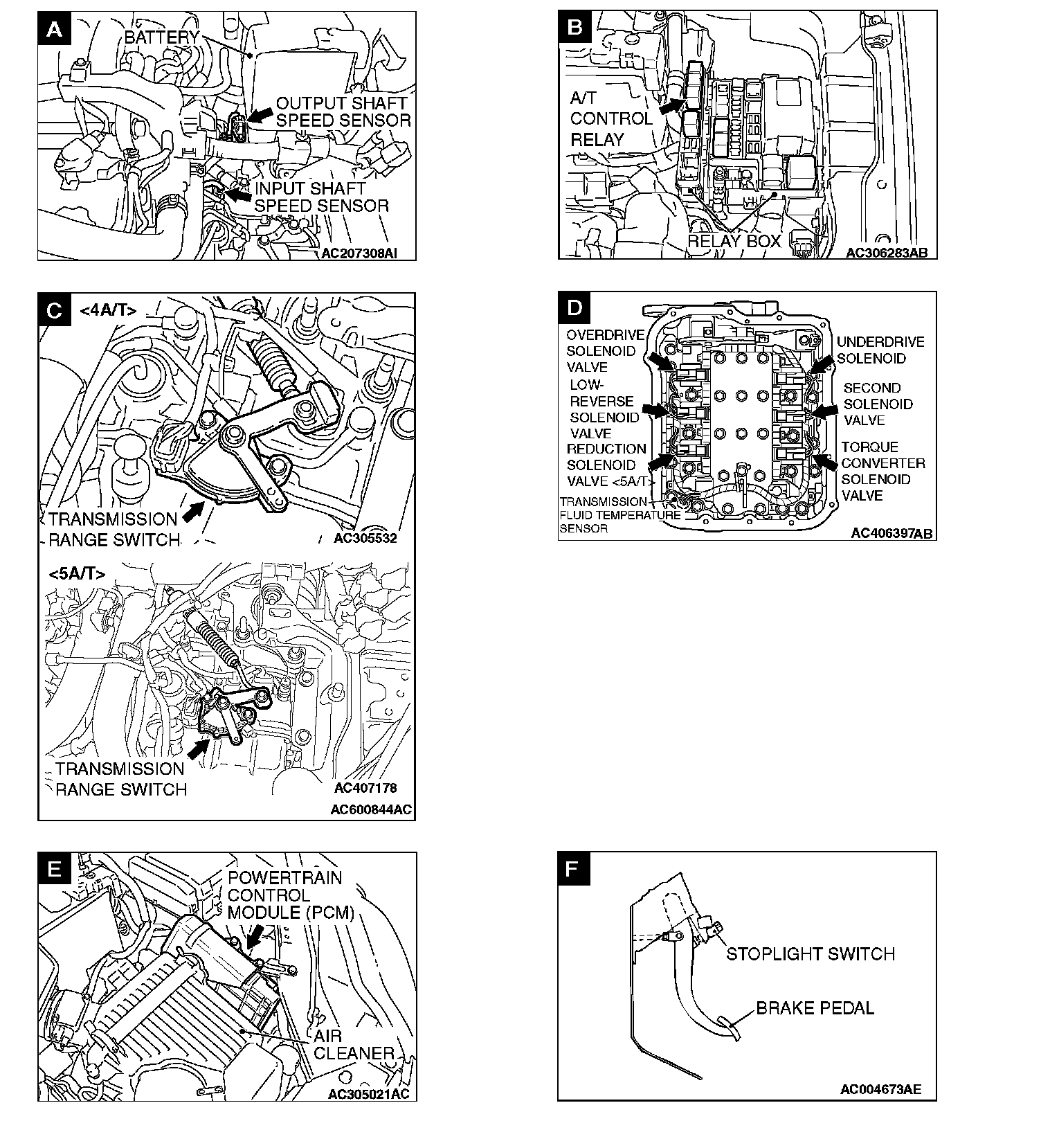 A

BATTERY

OUTPUT SHAFT SPEED SENSOR

INPUT SHAFT SPEED SENSOR

AC207308AI

B

A/T CONTROL RELAY

RELAY BOX

AC306283AB

C

<4A/T>

TRANSMISSION RANGE SWITCH

AC305532

<5A/T>

TRANSMISSION RANGE SWITCH

AC407178

AC600844AC

D

OVERDRIVE SOLENOID VALVE

LOW-REVERSE SOLENOID VALVE

REDUCTION SOLENOID VALVE <5A/T>

TRANSMISSION FLUID TEMPERATURE SENSOR

UNDERDRIVE SOLENOID

SECOND SOLENOID VALVE

TORQUE CONVERTER SOLENOID VALVE

AC406397AB

E

POWERTRAIN CONTROL MODULE (PCM)

AIR CLEANER

AC305021AC

F

STOPLIGHT SWITCH

BRAKE PEDAL

AC004673AE