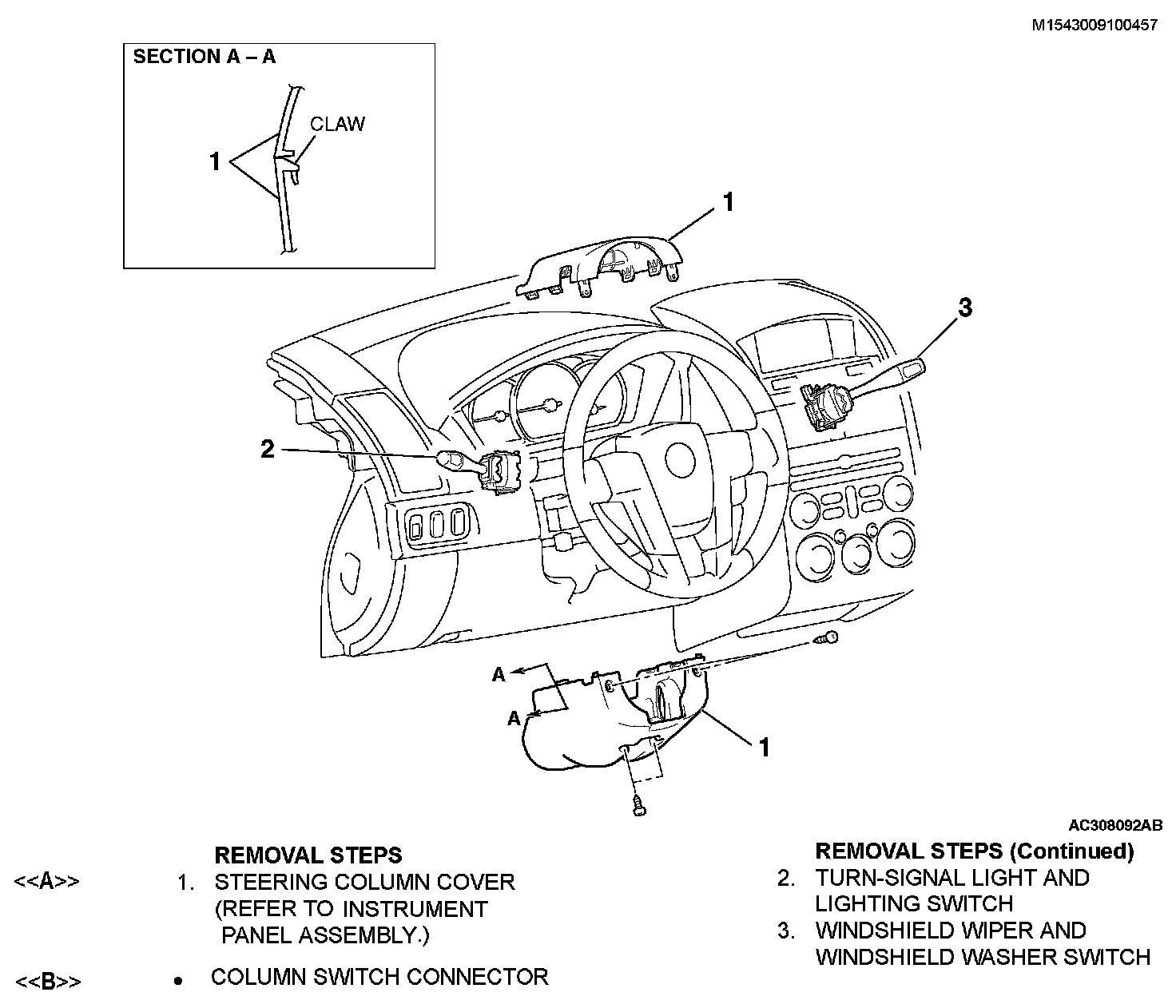 M1543009100457

SECTION A – A

CLAW

1

1

3

2

A

A

1

AC308092AB

REMOVAL STEPS

<<A>> 1. STEERING COLUMN COVER (REFER TO INSTRUMENT PANEL ASSEMBLY.)

<<B>> • COLUMN SWITCH CONNECTOR

REMOVAL STEPS (Continued)

2. TURN-SIGNAL LIGHT AND LIGHTING SWITCH

3. WINDSHIELD WIPER AND WINDSHIELD WASHER SWITCH