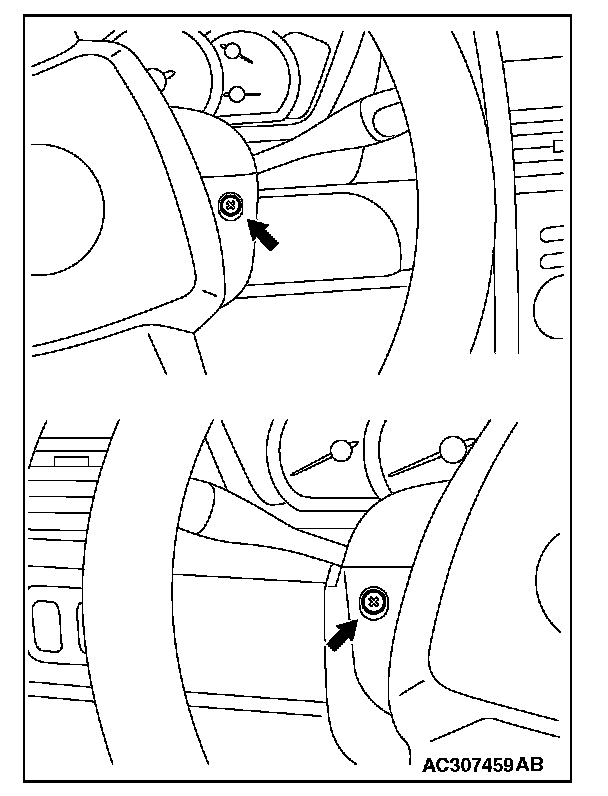 AC307459AB