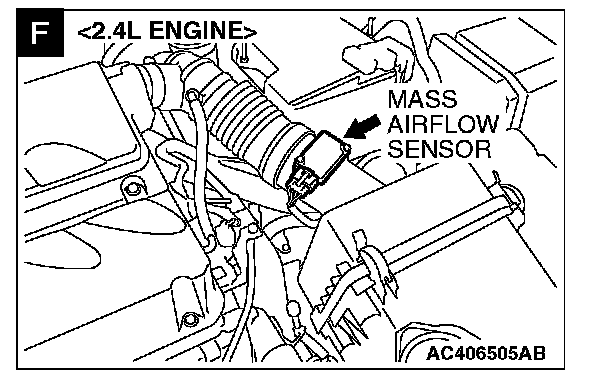 F

<2.4L ENGINE>

MASS AIRFLOW SENSOR

AC406505AB