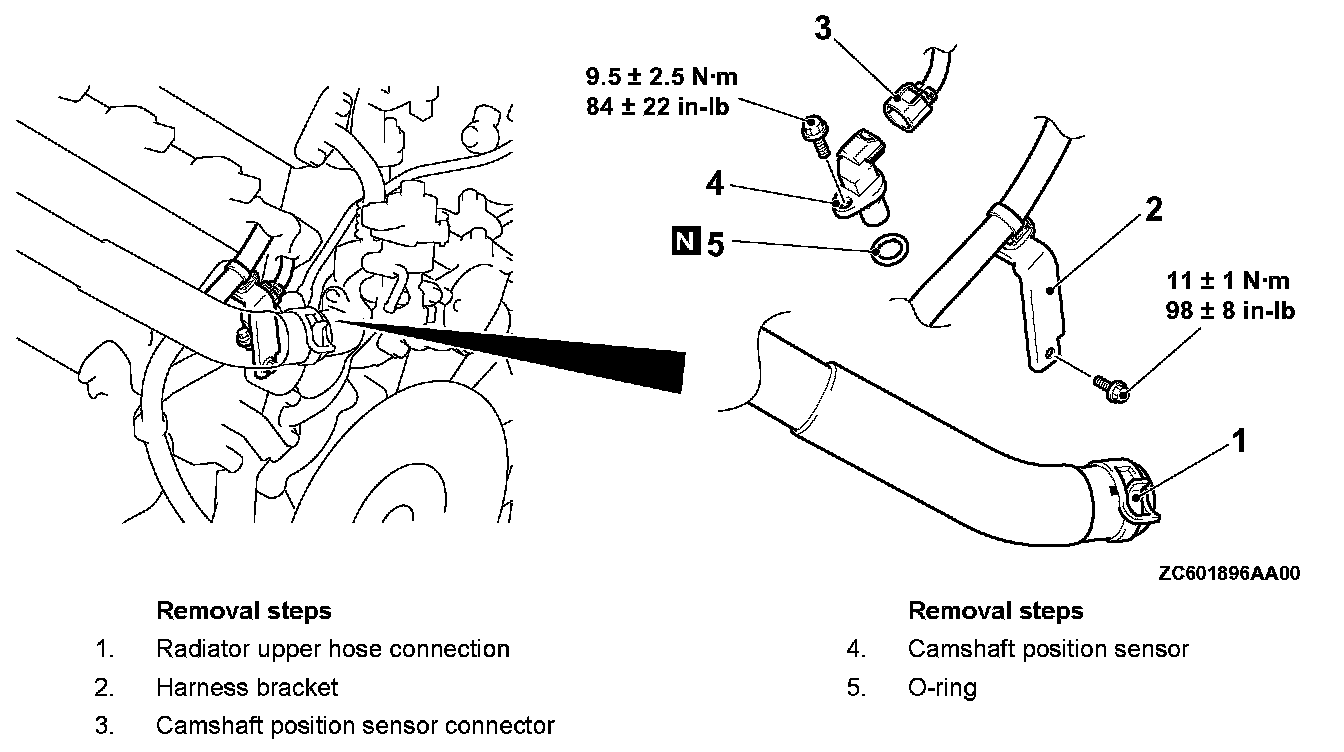 3

9.5 ± 2.5 N·m
84 ± 22 in-lb

4

N 5

2

11 ± 1 N·m
98 ± 8 in-lb

1

ZC601896AA00

Removal steps

1. Radiator upper hose connection

2. Harness bracket

3. Camshaft position sensor connector

Removal steps

4. Camshaft position sensor

5. O-ring