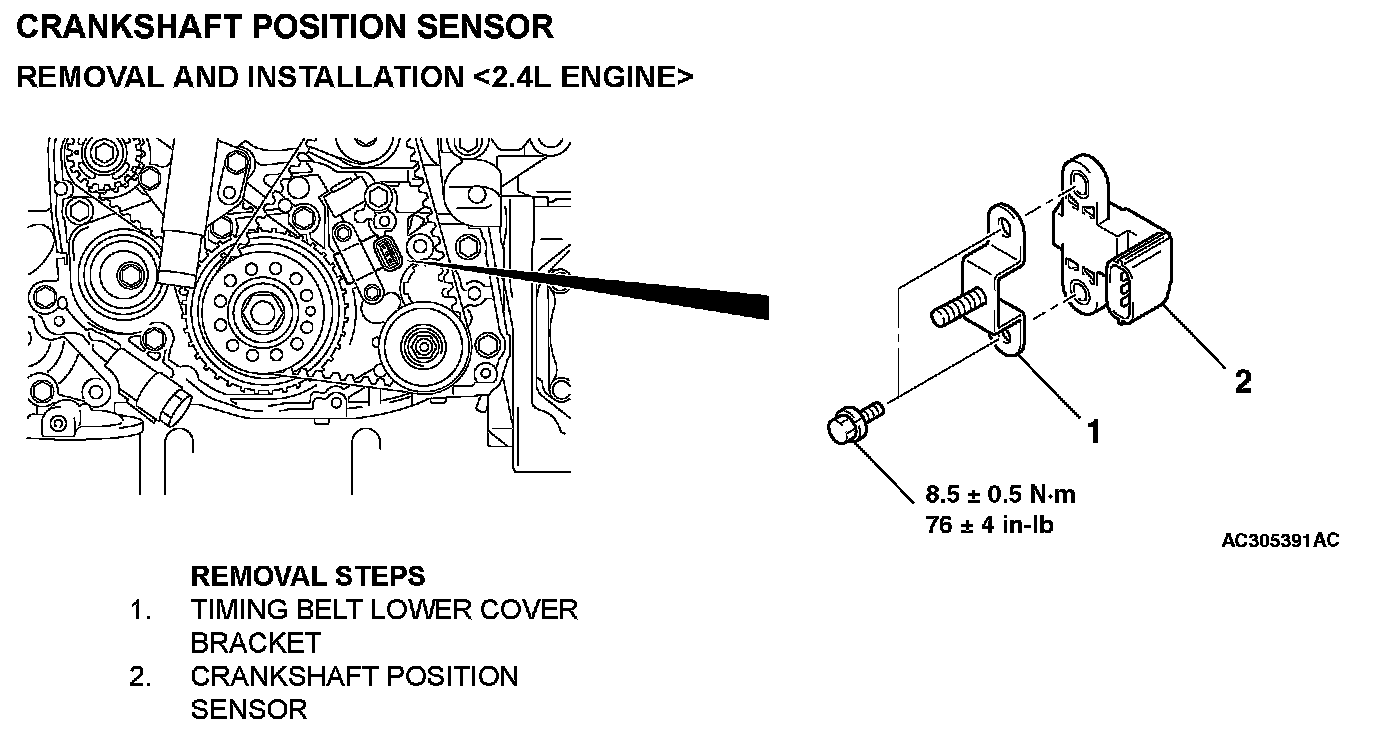 CRANKSHAFT POSITION SENSOR
REMOVAL AND INSTALLATION <2.4L ENGINE>

2

1

8.5 ± 0.5 N·m
76 ± 4 in-lb

AC305391AC

REMOVAL STEPS
1. TIMING BELT LOWER COVER BRACKET
2. CRANKSHAFT POSITION SENSOR