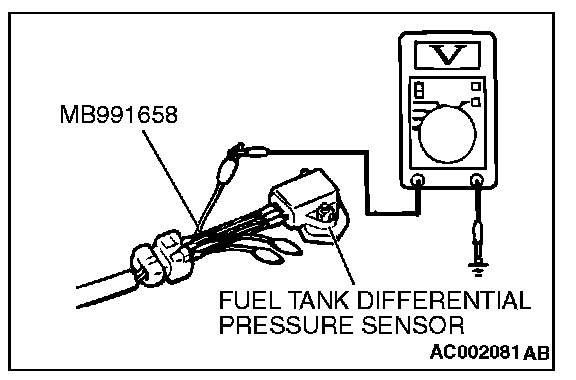 V

MB991658

FUEL TANK DIFFERENTIAL PRESSURE SENSOR

AC002081 AB