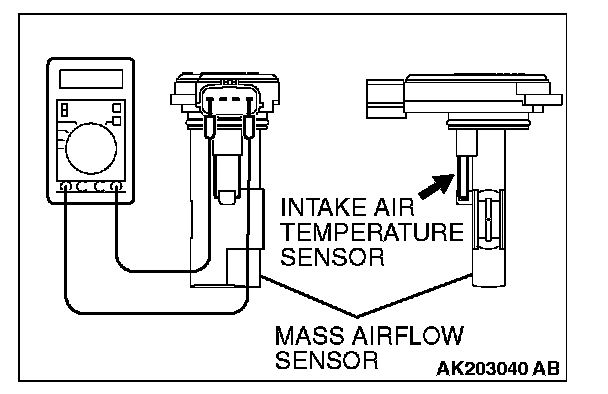 INTAKE AIR TEMPERATURE SENSOR

MASS AIRFLOW SENSOR

AK203040 AB