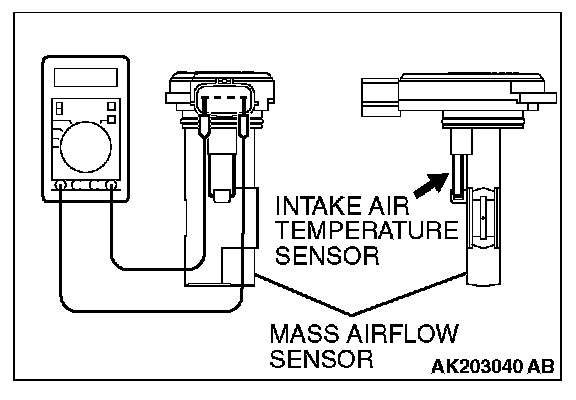 INTAKE AIR TEMPERATURE SENSOR

MASS AIRFLOW SENSOR

AK203040 AB