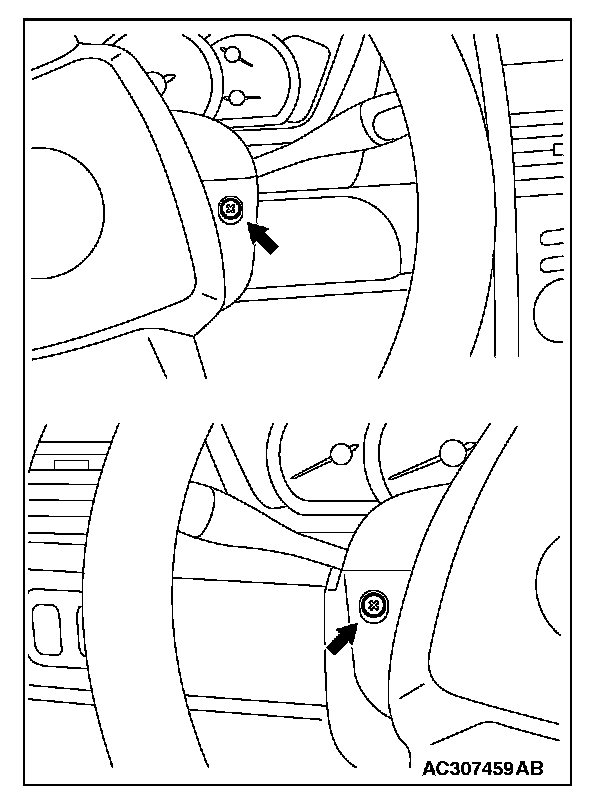 AC307459AB