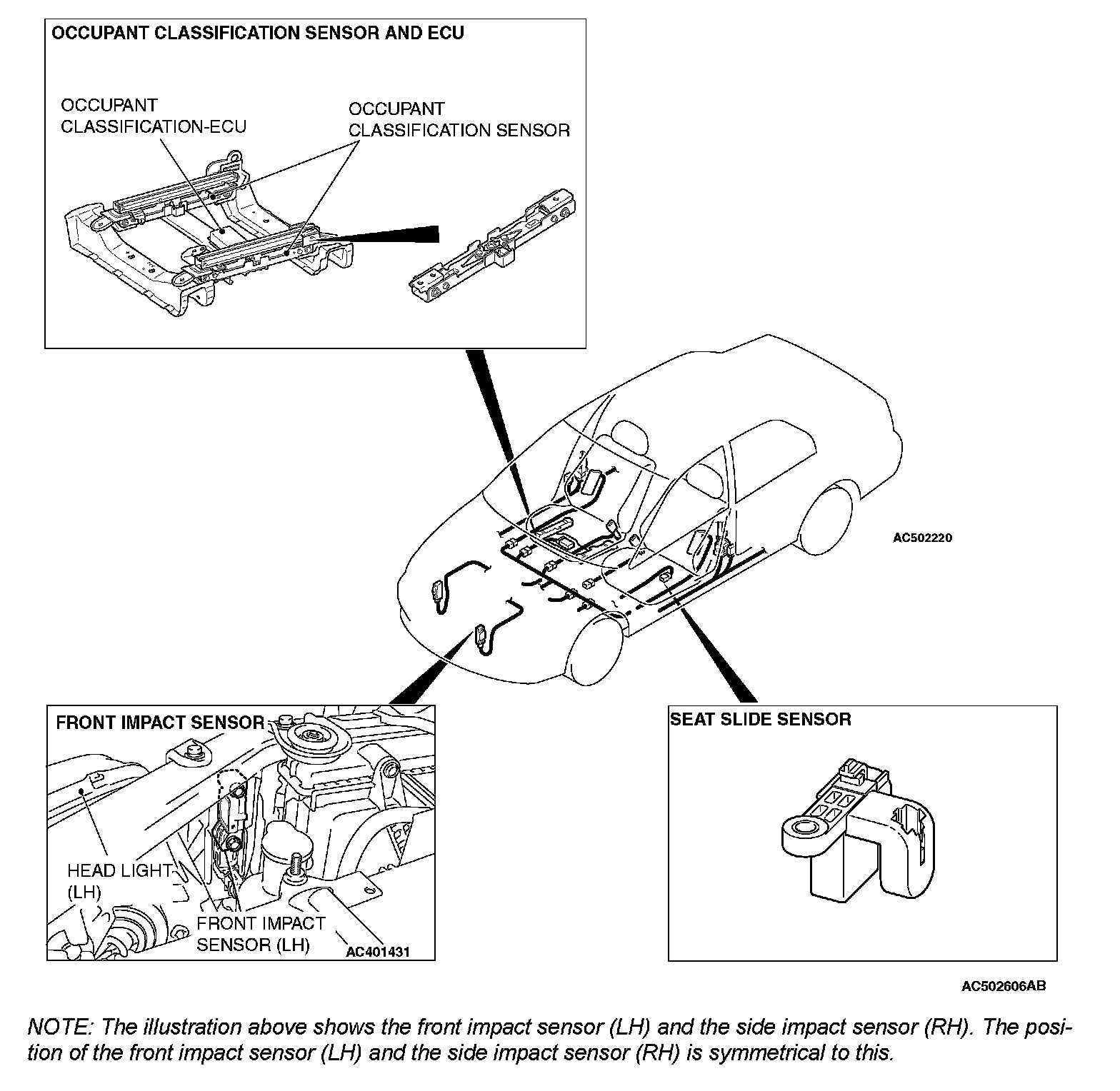 OCCUPANT CLASSIFICATION SENSOR AND ECU

OCCUPANT CLASSIFICATION-ECU

OCCUPANT CLASSIFICATION SENSOR

AC502220

FRONT IMPACT SENSOR

HEAD LIGHT (LH)

FRONT IMPACT SENSOR (LH)

AC401431

SEAT SLIDE SENSOR

AC502606AB

NOTE: The illustration above shows the front impact sensor (LH) and the side impact sensor (RH). The position of the front impact sensor (LH) and the side impact sensor (RH) is symmetrical to this.