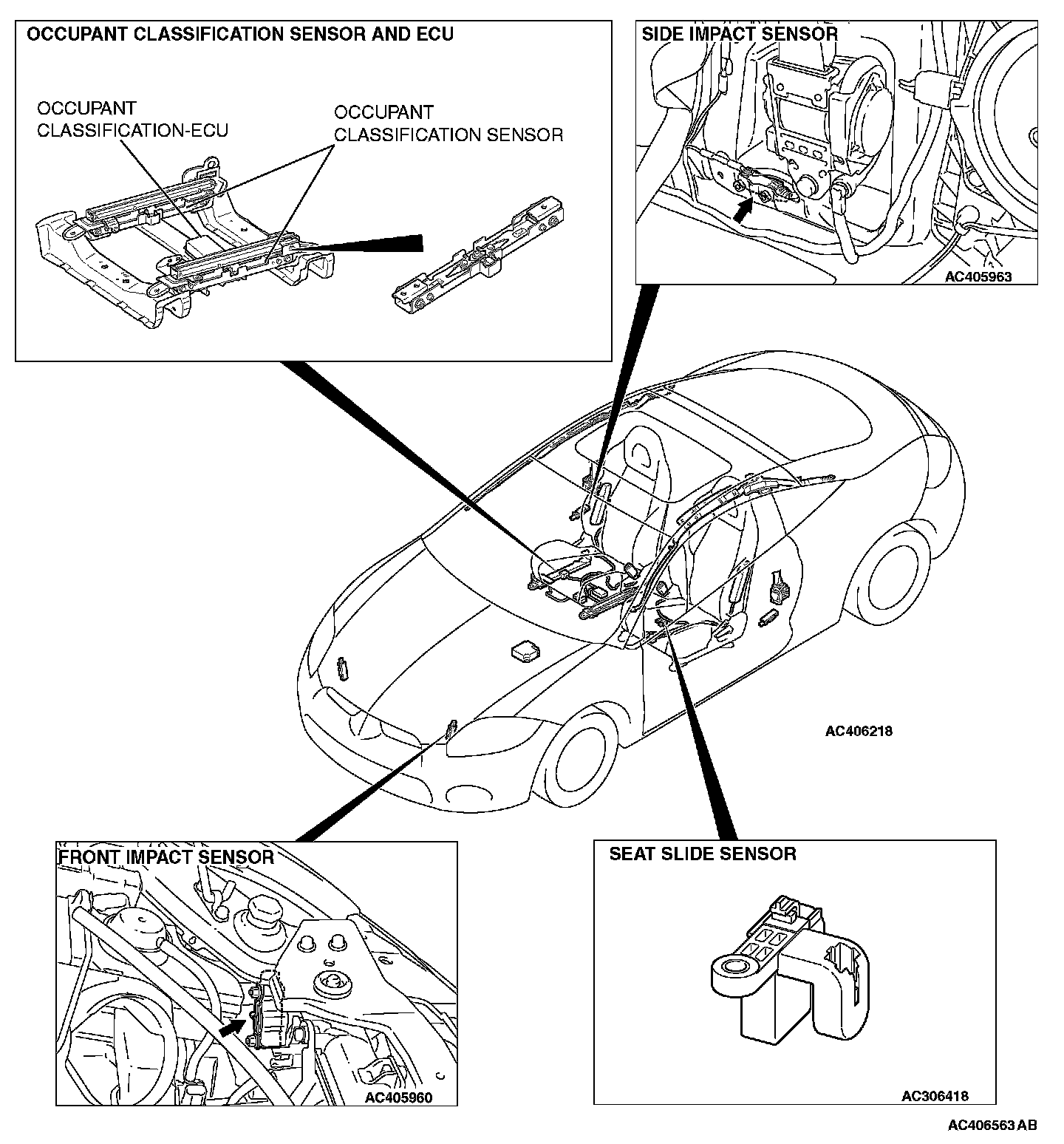 OCCUPANT CLASSIFICATION SENSOR AND ECU

OCCUPANT CLASSIFICATION-ECU

OCCUPANT CLASSIFICATION SENSOR

SIDE IMPACT SENSOR

AC405963

AC406218

FRONT IMPACT SENSOR

AC405960

SEAT SLIDE SENSOR

AC306418

AC406563 AB