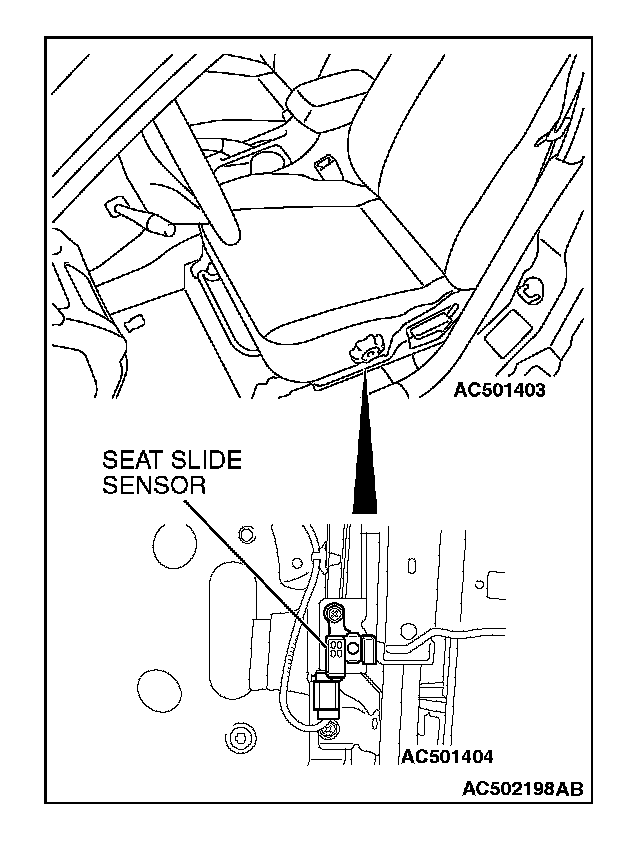 AC501403

SEAT SLIDE SENSOR

AC501404

AC502198AB