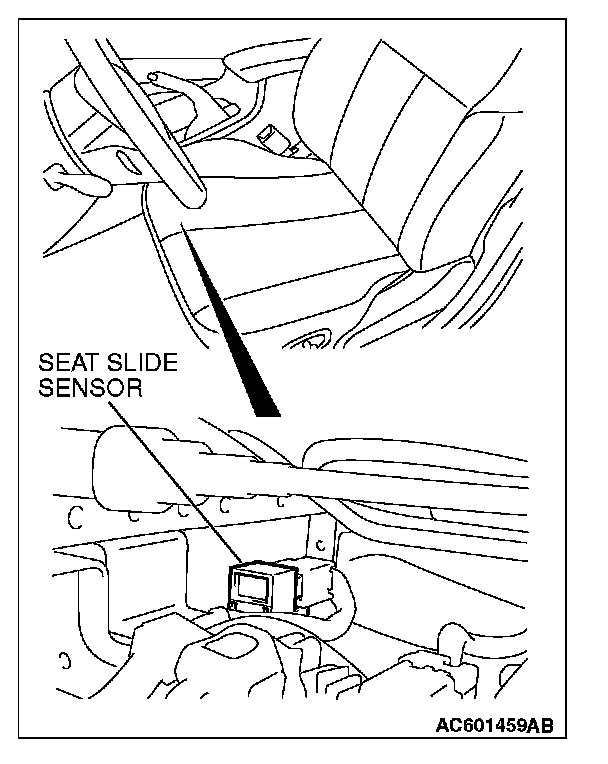 SEAT SLIDE SENSOR

AC601459AB