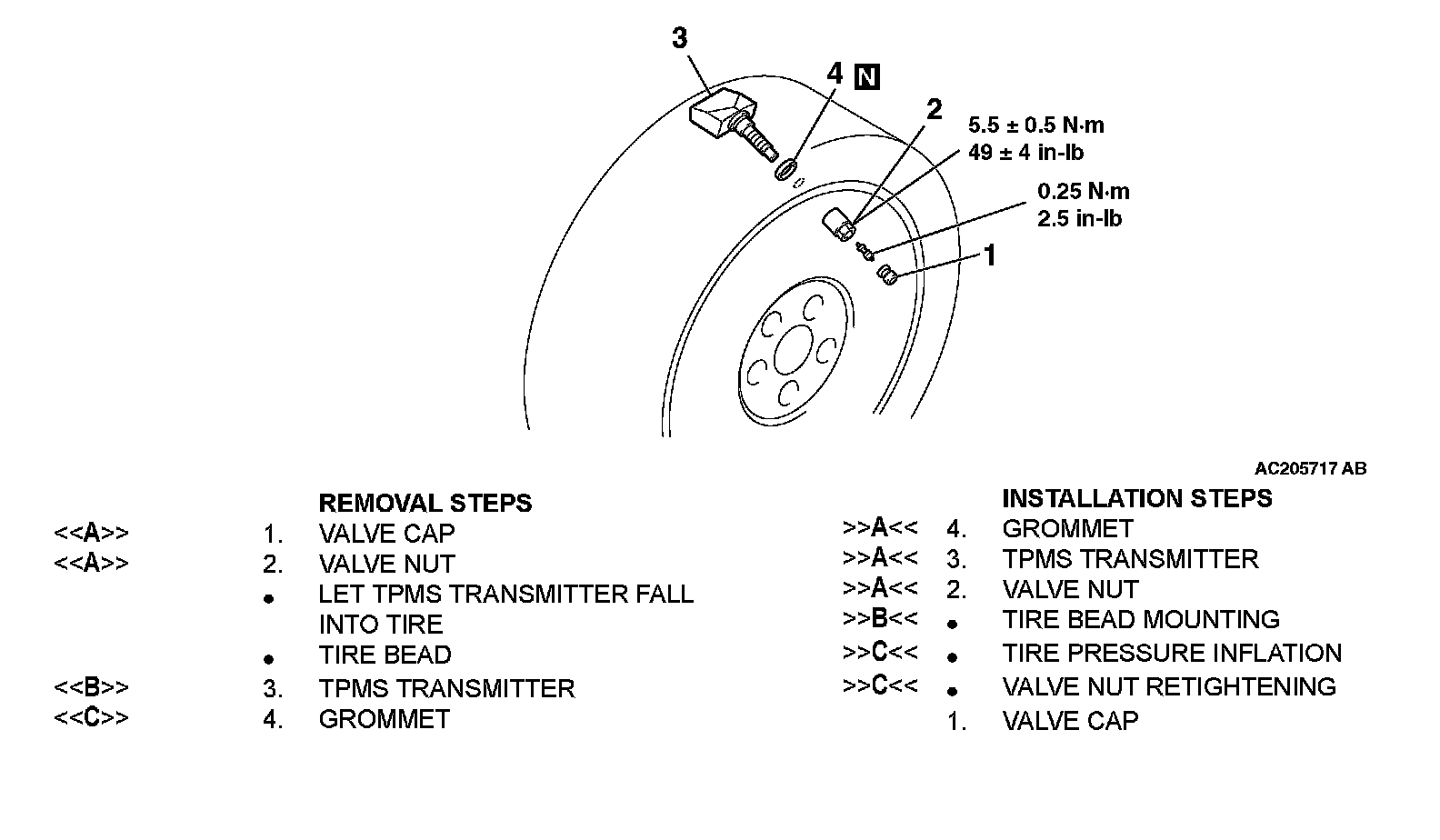 3

4 N

2

5.5 ± 0.5 N·m
49 ± 4 in-lb

0.25 N·m
2.5 in-lb

1

AC205717 AB

REMOVAL STEPS
<<A>> 1. VALVE CAP
<<A>> 2. VALVE NUT
• LET TPMS TRANSMITTER FALL INTO TIRE
• TIRE BEAD
<<B>> 3. TPMS TRANSMITTER
<<C>> 4. GROMMET

INSTALLATION STEPS
>>A<< 4. GROMMET
>>A<< 3. TPMS TRANSMITTER
>>A<< 2. VALVE NUT
>>B<< • TIRE BEAD MOUNTING
>>C<< • TIRE PRESSURE INFLATION
>>C<< • VALVE NUT RETIGHTENING
1. VALVE CAP