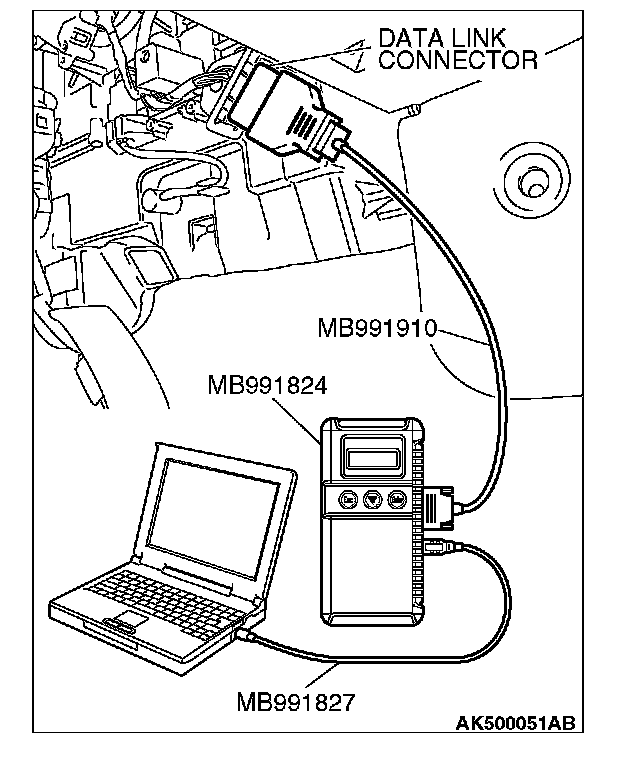 DATA LINK CONNECTOR

MB991910

MB991824

MB991827

AK500051AB