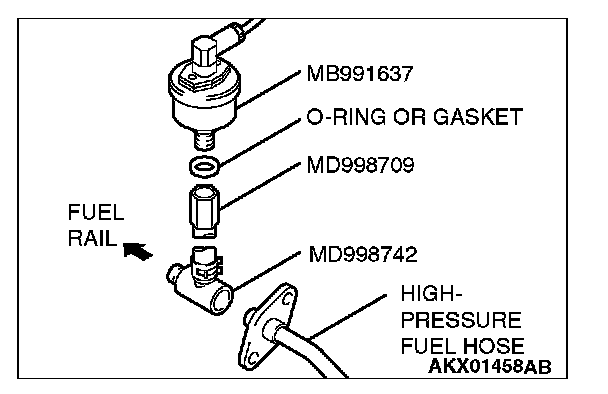 MB991637
O-RING OR GASKET
MD998709
FUEL RAIL
MD998742
HIGH-PRESSURE FUEL HOSE
AKX01458AB