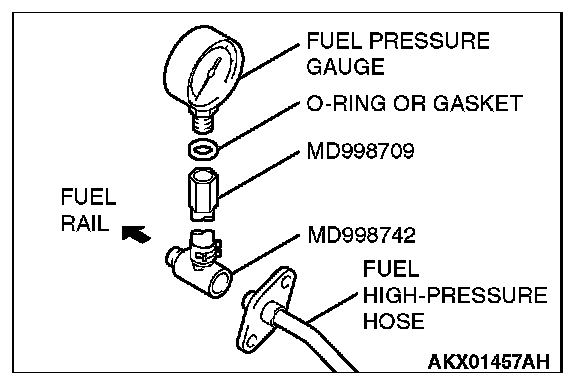 FUEL PRESSURE GAUGE

O-RING OR GASKET

MD998709

FUEL RAIL

MD998742

FUEL HIGH-PRESSURE HOSE

AKX01457AH