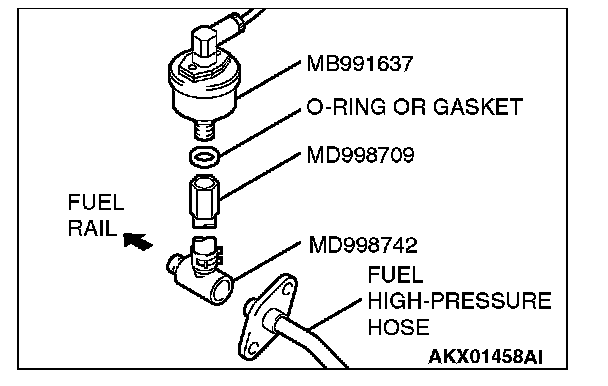 MB991637
O-RING OR GASKET
MD998709
FUEL RAIL
MD998742
FUEL HIGH-PRESSURE HOSE
AKX01458AI