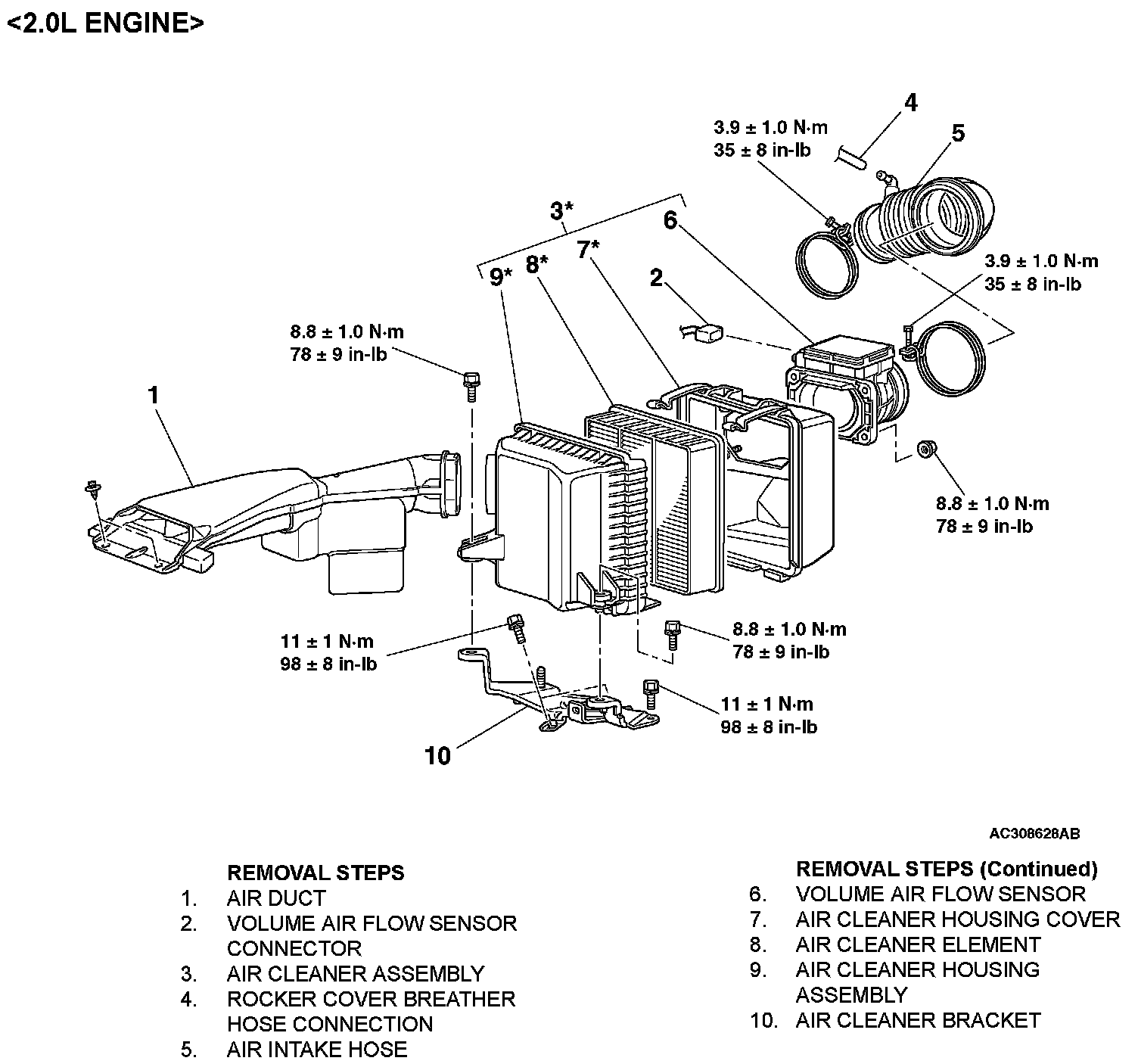 <2.0L ENGINE>

4

3.9 ± 1.0 N·m
35 ± 8 in-lb

5

3*

6

9* 8* 7*

2

3.9 ± 1.0 N·m
35 ± 8 in-lb

8.8 ± 1.0 N·m
78 ± 9 in-lb

1

8.8 ± 1.0 N·m
78 ± 9 in-lb

11 ± 1 N·m
98 ± 8 in-lb

8.8 ± 1.0 N·m
78 ± 9 in-lb

11 ± 1 N·m
98 ± 8 in-lb

10

AC308628AB

REMOVAL STEPS
1. AIR DUCT
2. VOLUME AIR FLOW SENSOR CONNECTOR
3. AIR CLEANER ASSEMBLY
4. ROCKER COVER BREATHER HOSE CONNECTION
5. AIR INTAKE HOSE

REMOVAL STEPS (Continued)
6. VOLUME AIR FLOW SENSOR
7. AIR CLEANER HOUSING COVER
8. AIR CLEANER ELEMENT
9. AIR CLEANER HOUSING ASSEMBLY
10. AIR CLEANER BRACKET