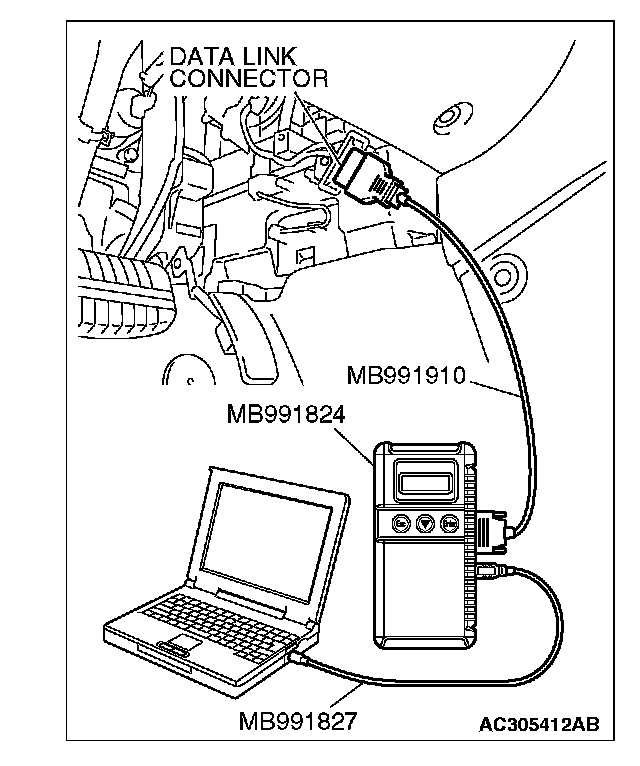 DATA LINK CONNECTOR

MB991910

MB991824

MB991827

AC305412AB