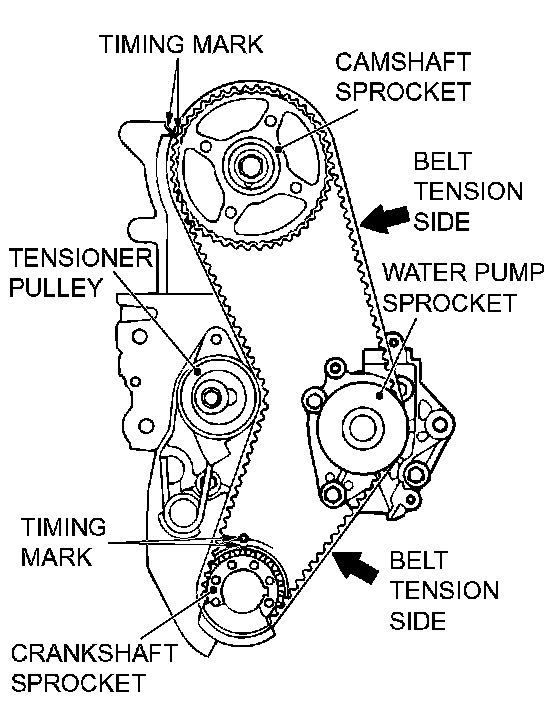 TIMING MARK

CAMSHAFT SPROCKET

BELT TENSION SIDE

TENSIONER PULLEY

WATER PUMP SPROCKET

TIMING MARK

BELT TENSION SIDE

CRANKSHAFT SPROCKET