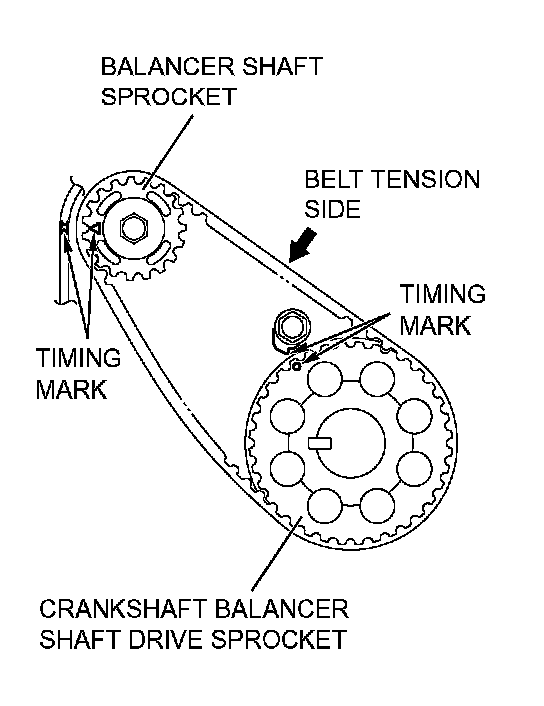 BALANCER SHAFT SPROCKET

BELT TENSION SIDE

TIMING MARK

TIMING MARK

CRANKSHAFT BALANCER SHAFT DRIVE SPROCKET