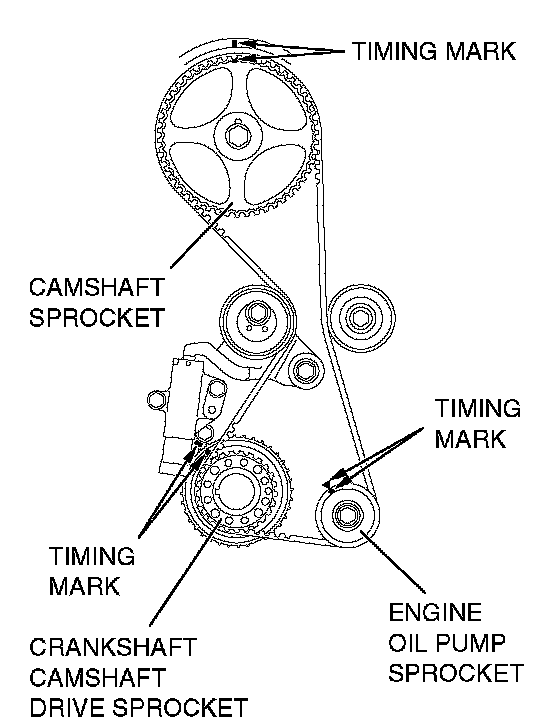 TIMING MARK

CAMSHAFT SPROCKET

TIMING MARK

TIMING MARK

CRANKSHAFT CAMSHAFT DRIVE SPROCKET

ENGINE OIL PUMP SPROCKET