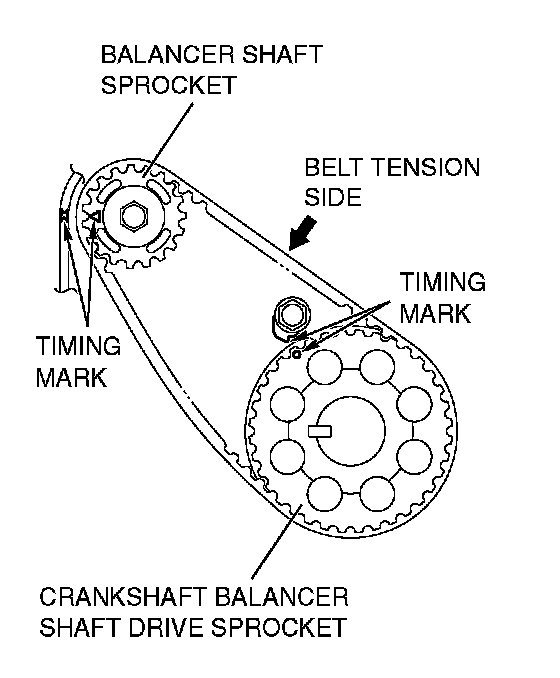 BALANCER SHAFT SPROCKET

BELT TENSION SIDE

TIMING MARK

TIMING MARK

CRANKSHAFT BALANCER SHAFT DRIVE SPROCKET