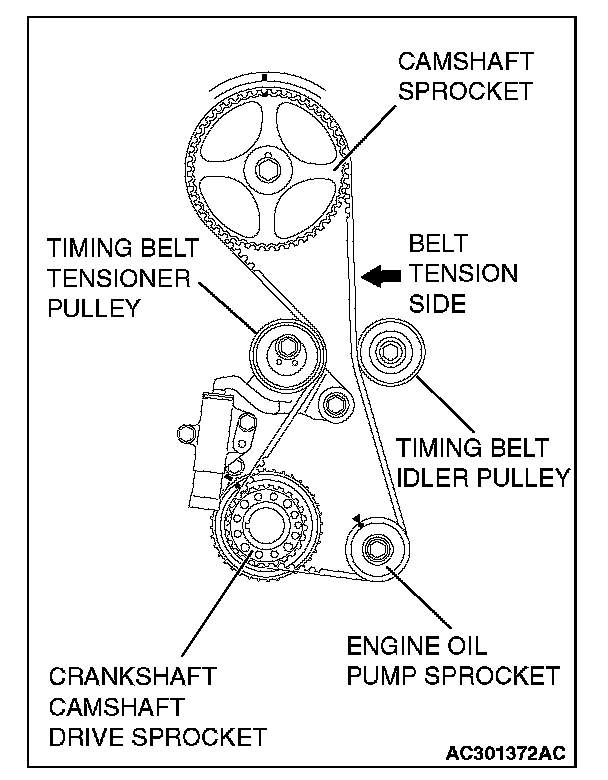 CAMSHAFT SPROCKET

TIMING BELT TENSIONER PULLEY

BELT TENSION SIDE

TIMING BELT IDLER PULLEY

ENGINE OIL PUMP SPROCKET

CRANKSHAFT CAMSHAFT DRIVE SPROCKET

AC301372AC