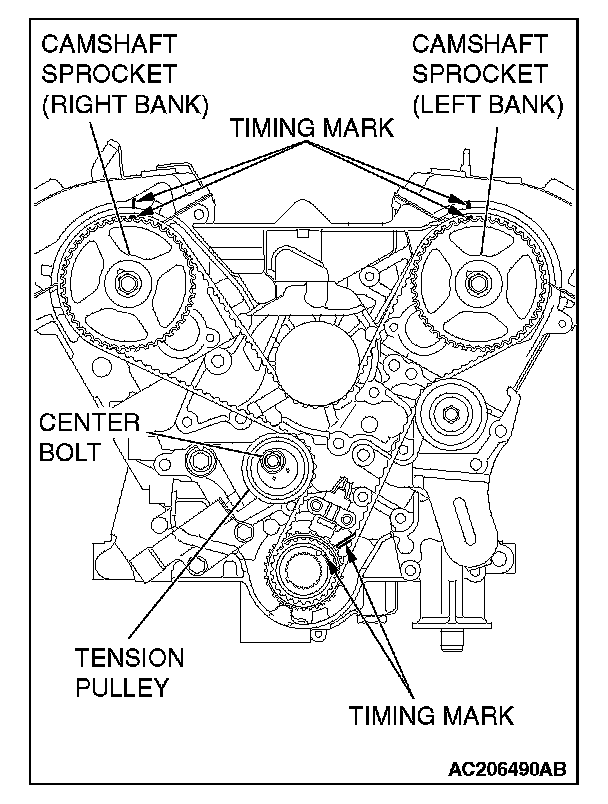 CAMSHAFT SPROCKET (RIGHT BANK)

CAMSHAFT SPROCKET (LEFT BANK)

TIMING MARK

CENTER BOLT

TENSION PULLEY

TIMING MARK

AC206490AB